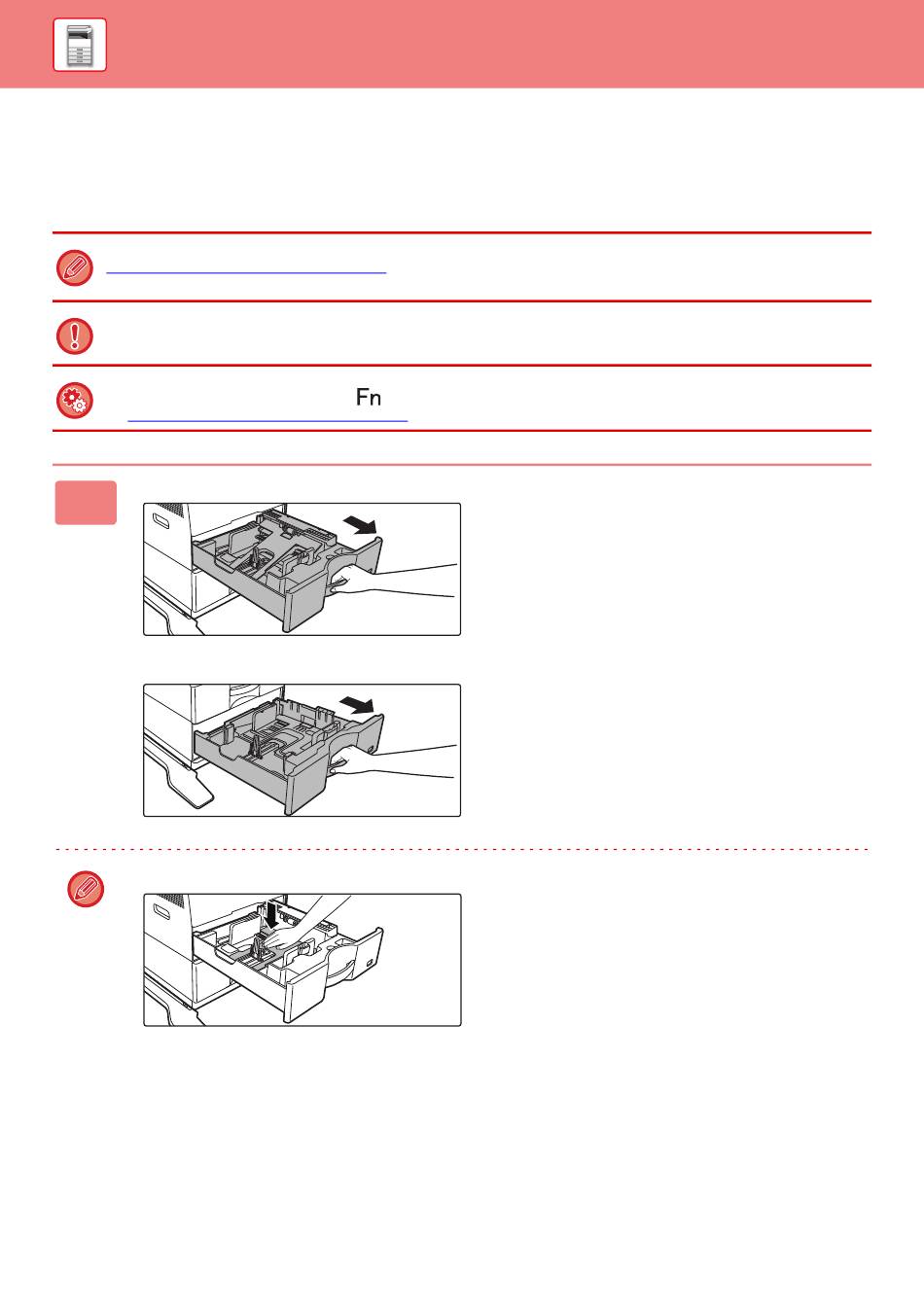 Fn