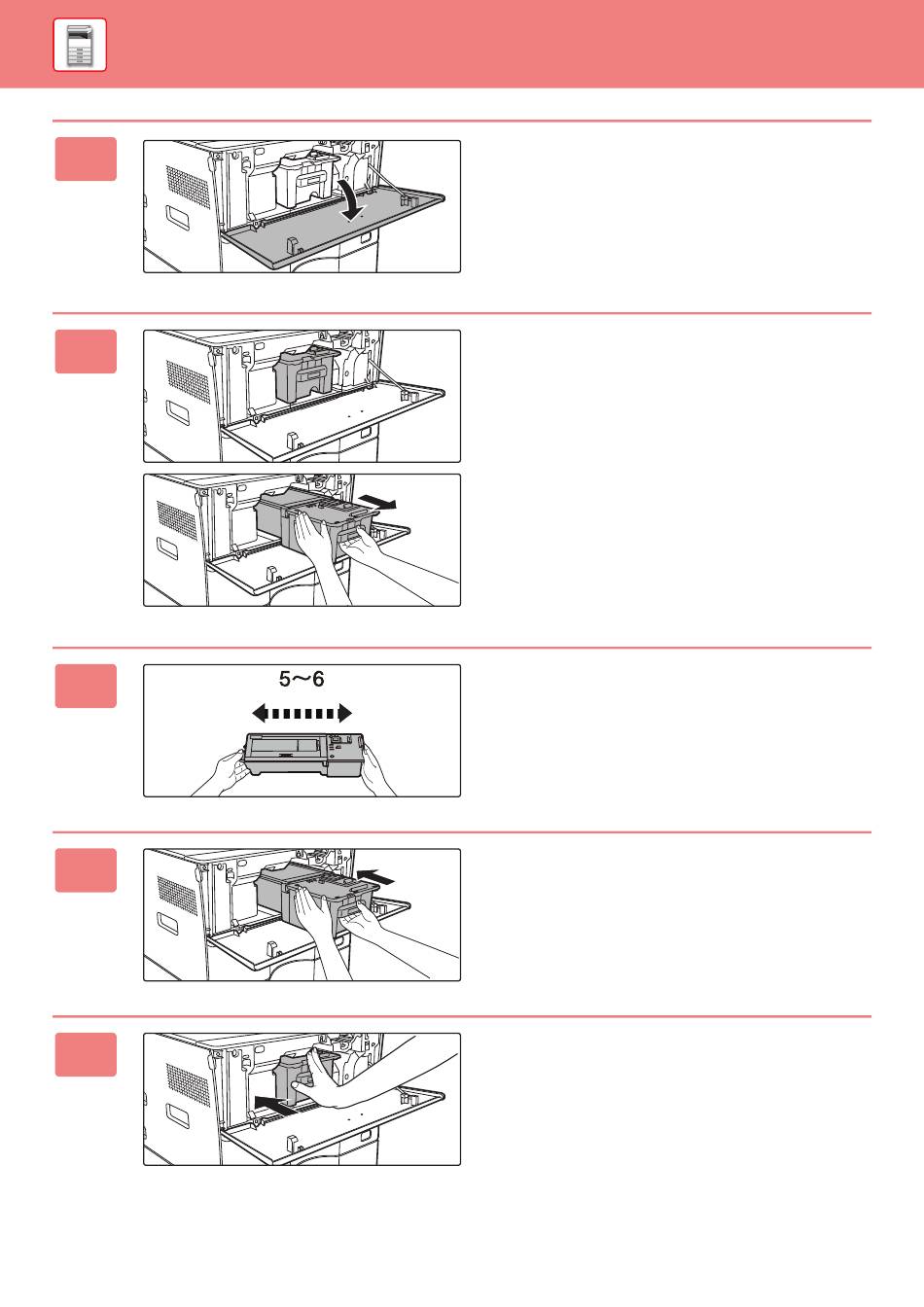 5～6