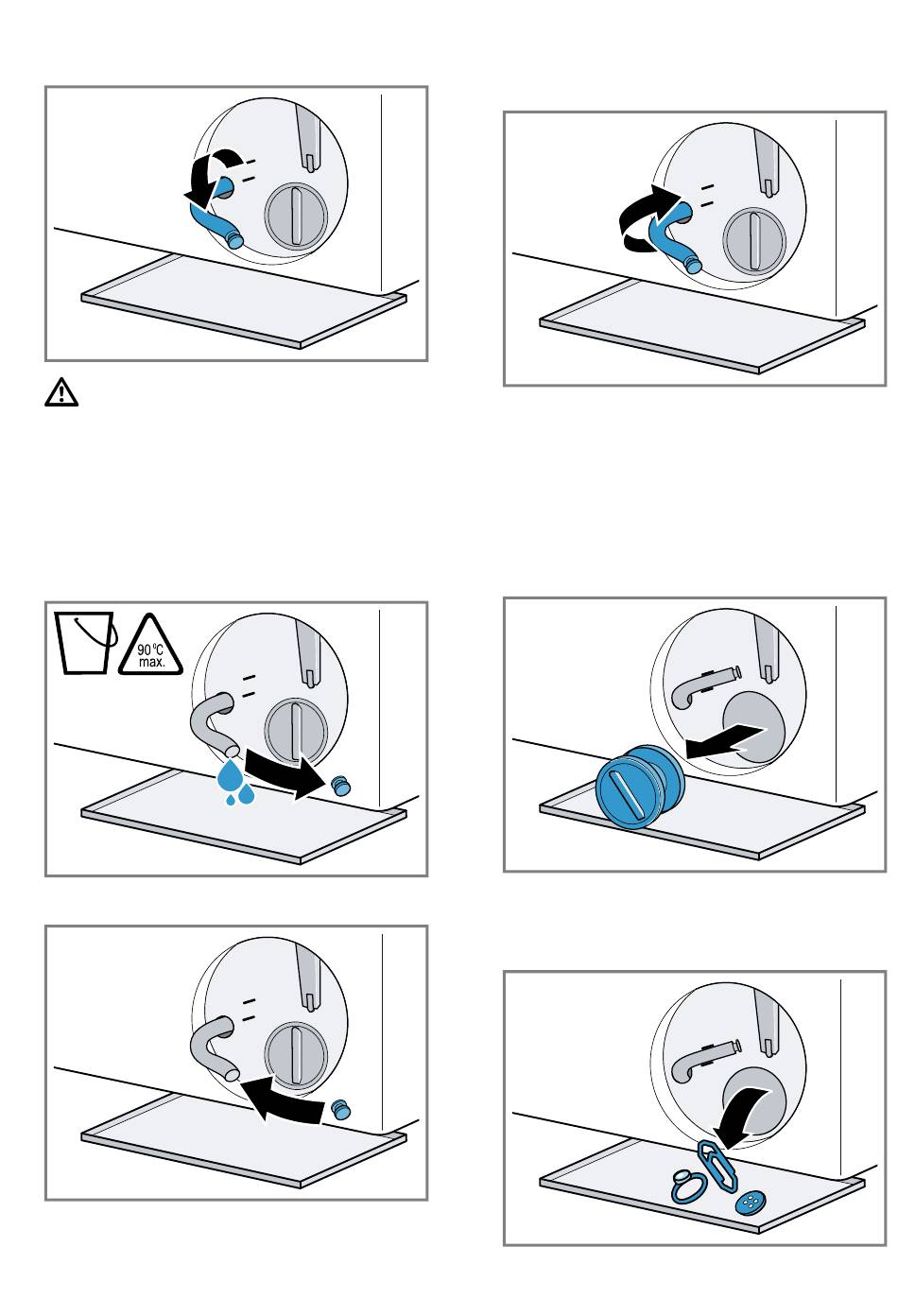 90 °C
max.