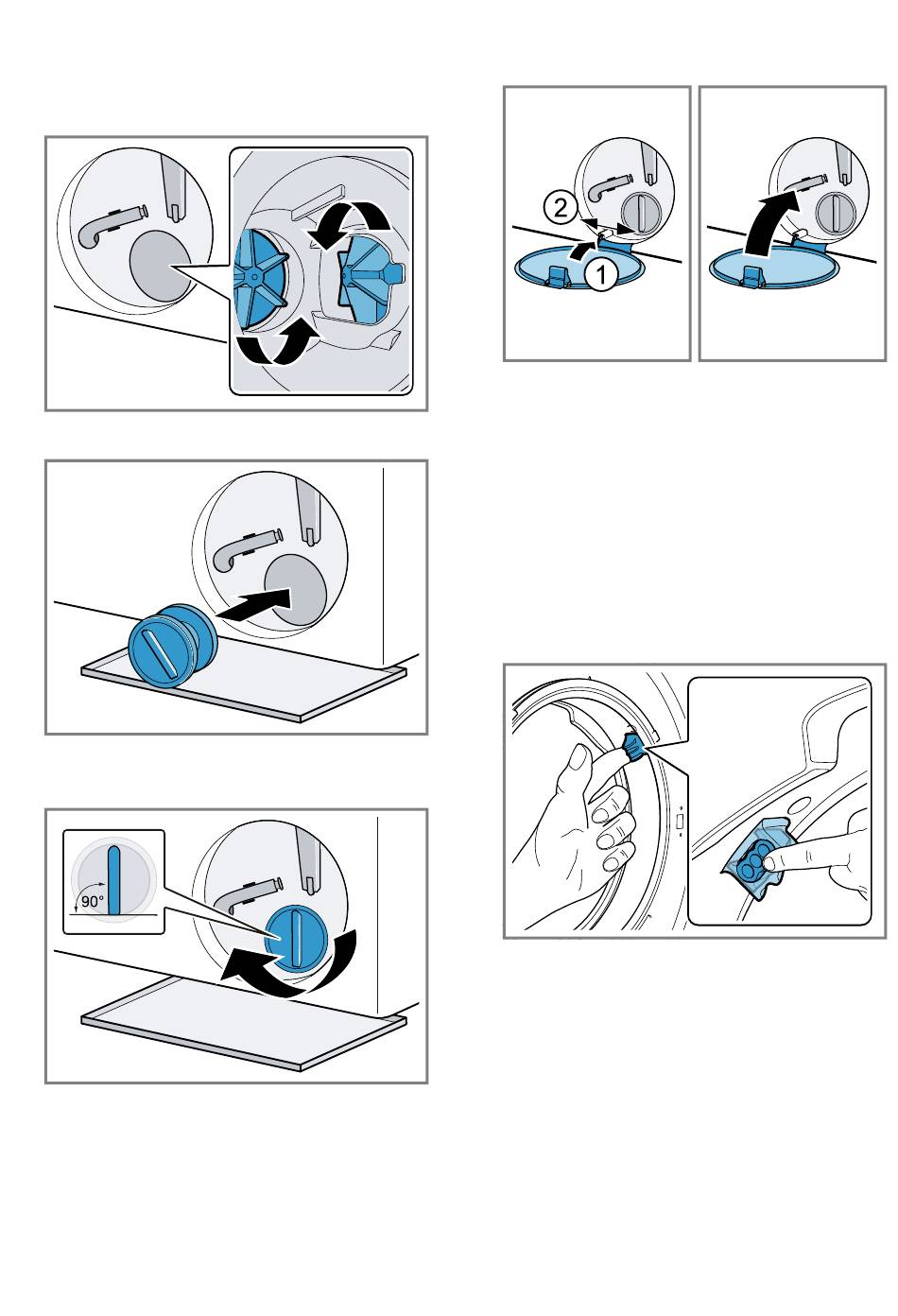 2
1
90°