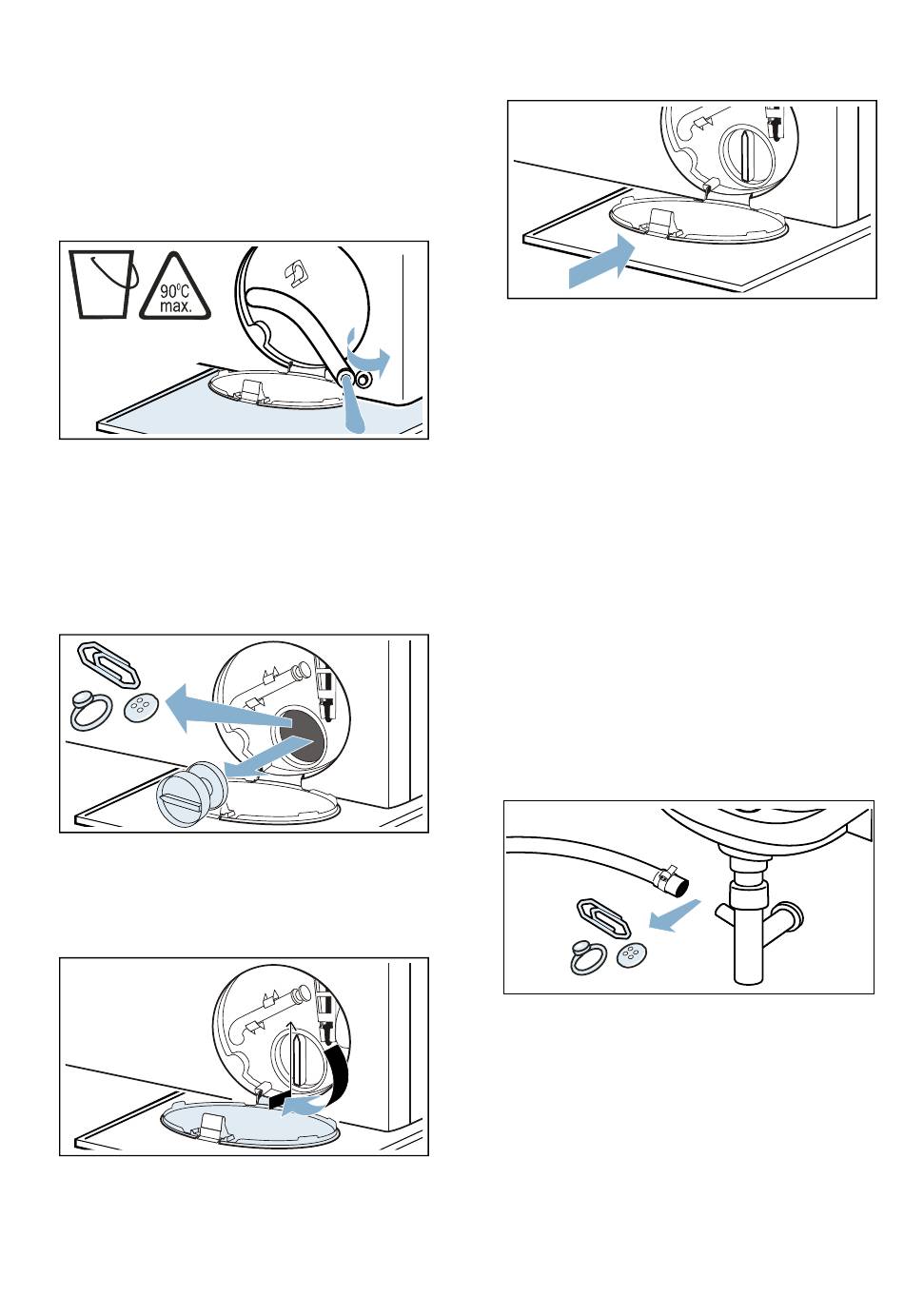 90°C
max.