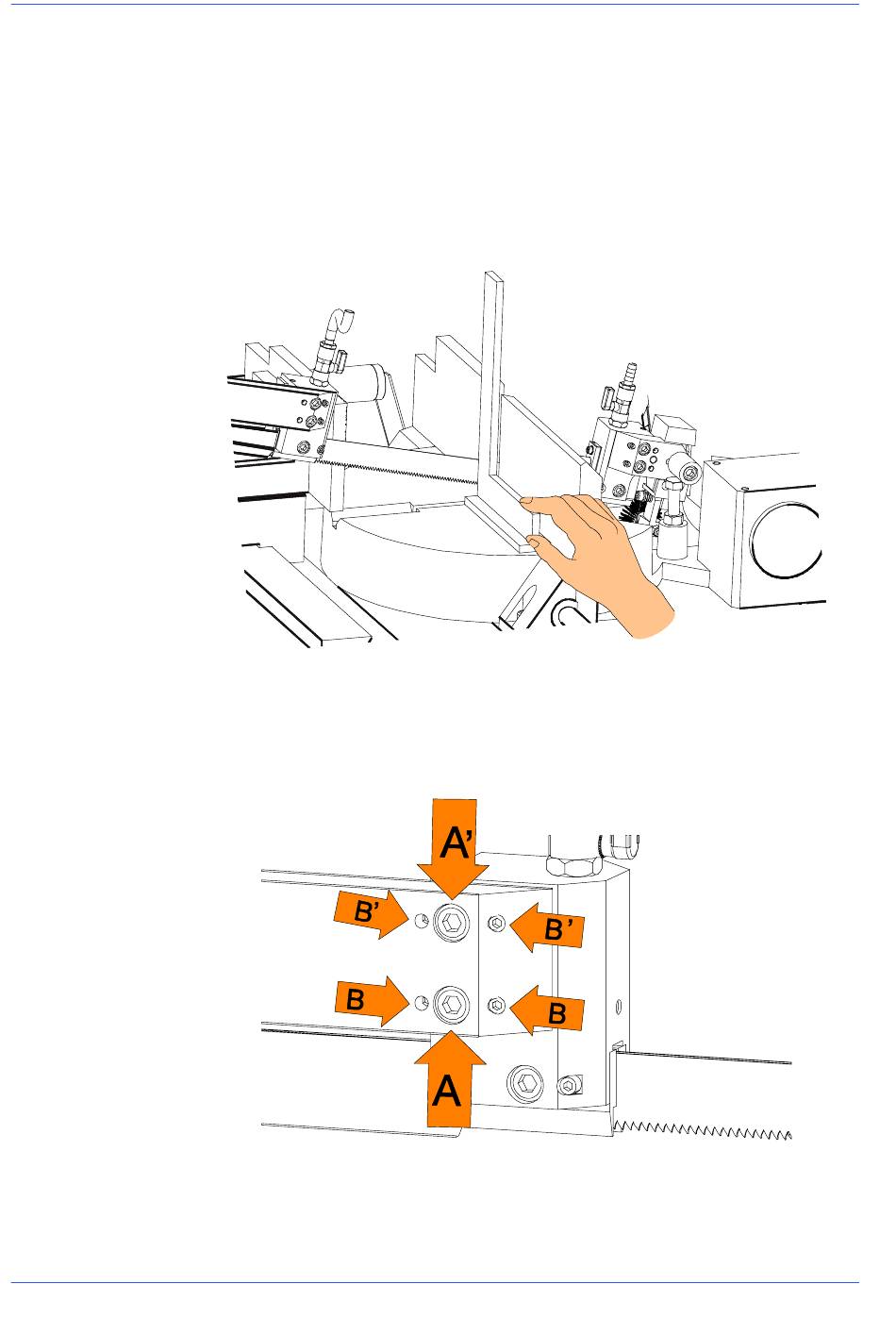 A'

B'

B'

B

B

A