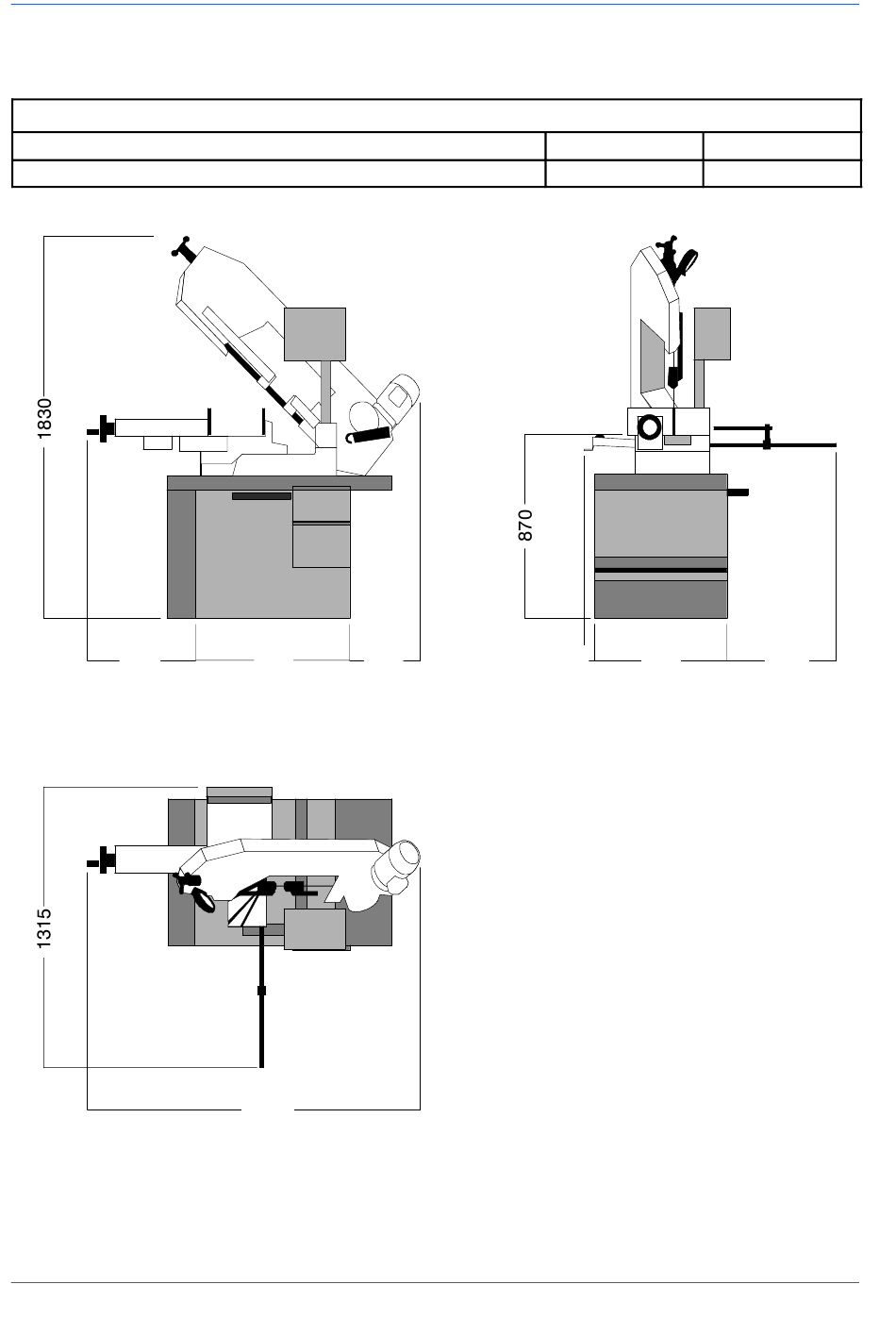 1830

870

1315