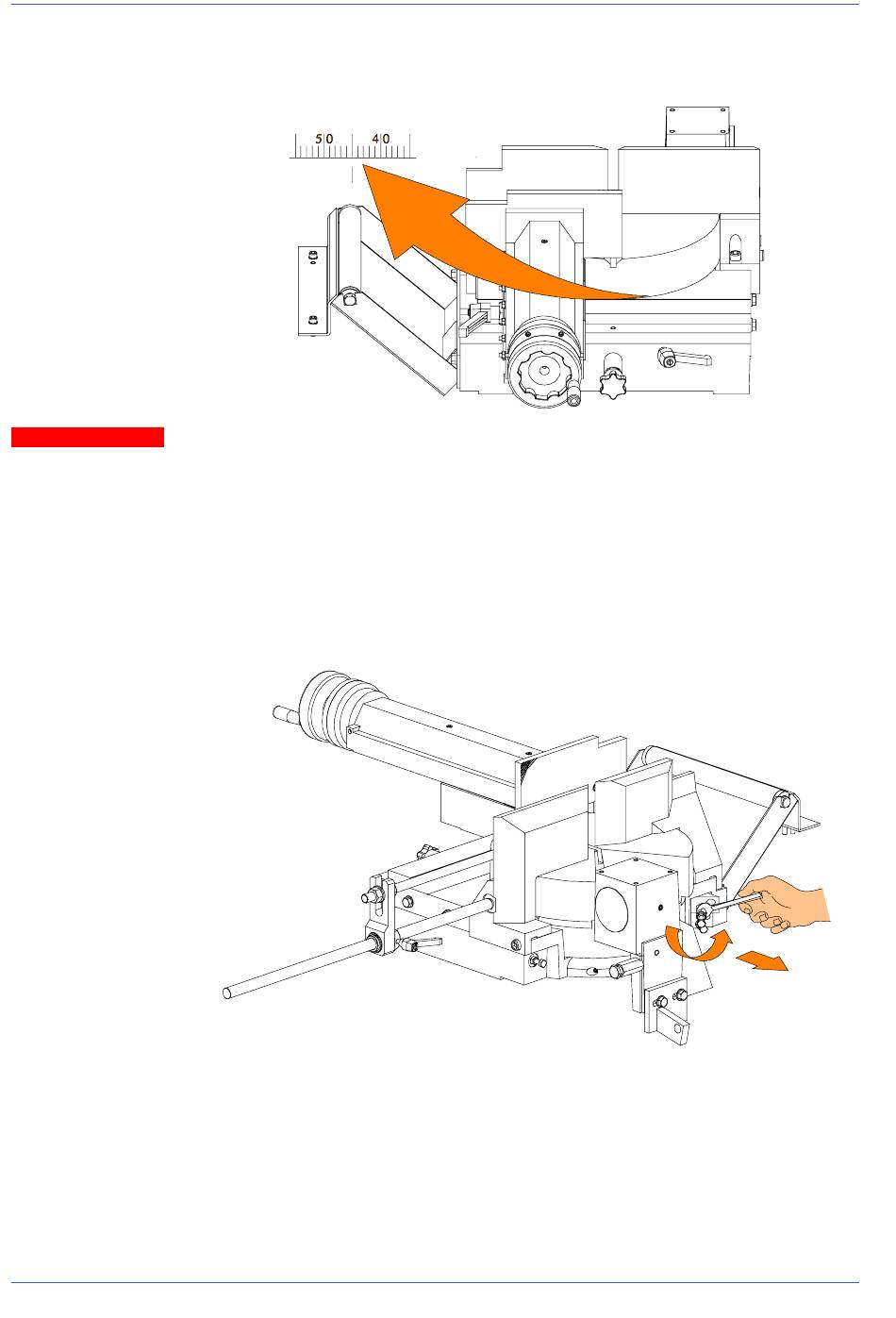 50 40