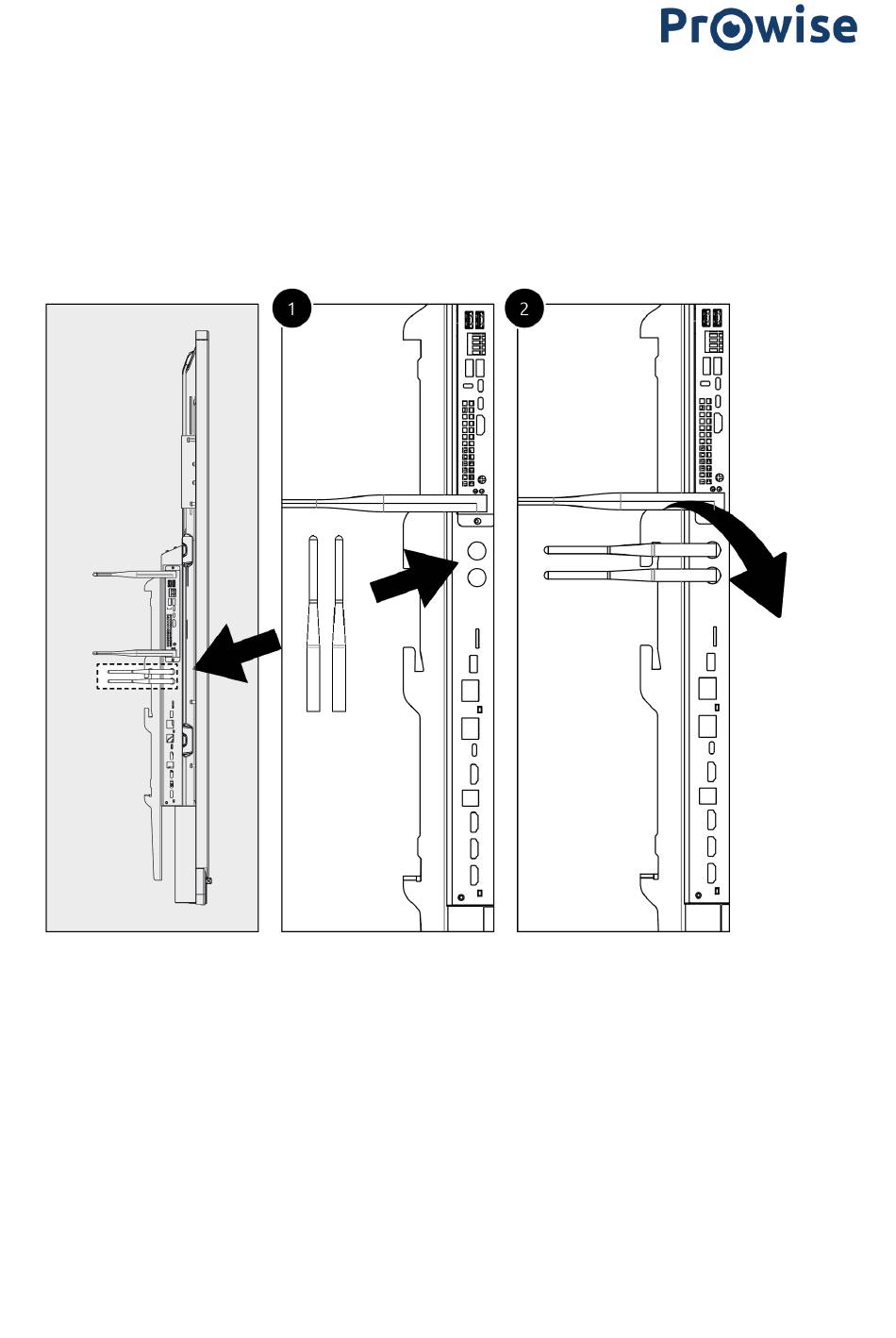 Prowise

1

2