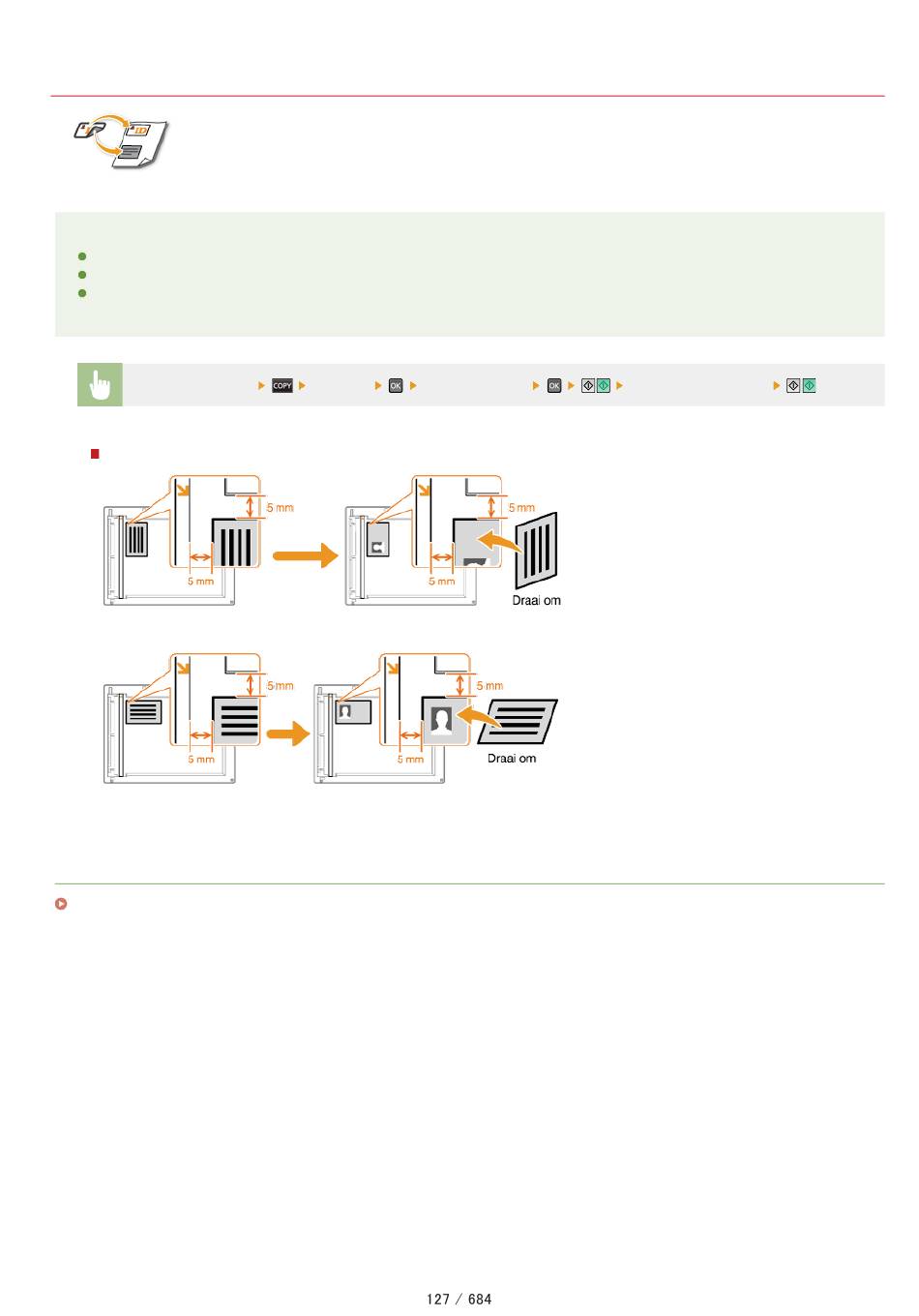 COPY OK OK

5 mm
5 mm
5 mm
5 mm
Draai om

5 mm
5 mm
5 mm
5 mm
Draai om

127 / 684