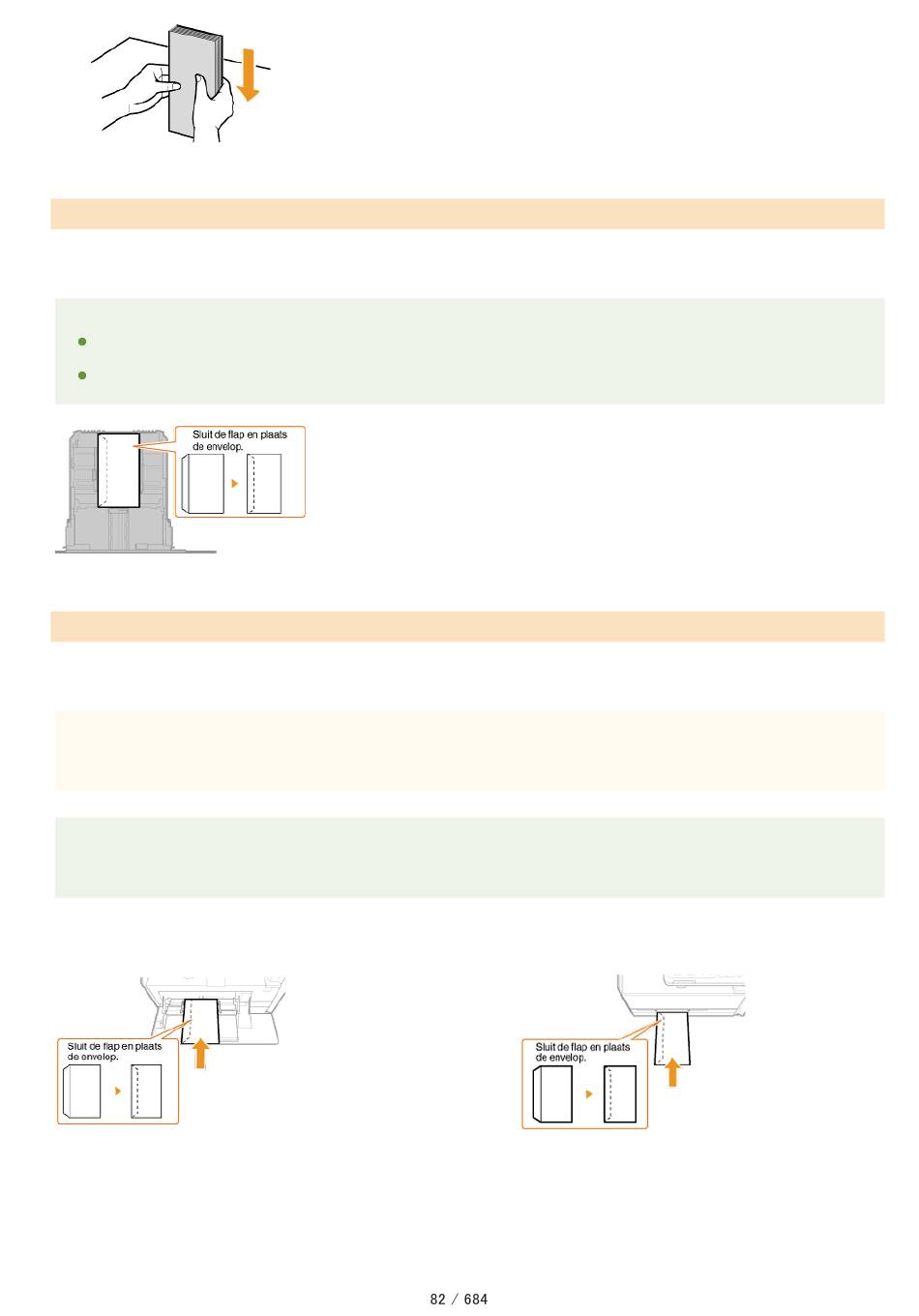 Sluit de flap en plaats de envelop.

Sluit de flap en plaats de envelop.

Sluit de flap en plaats de envelop.

82 / 684