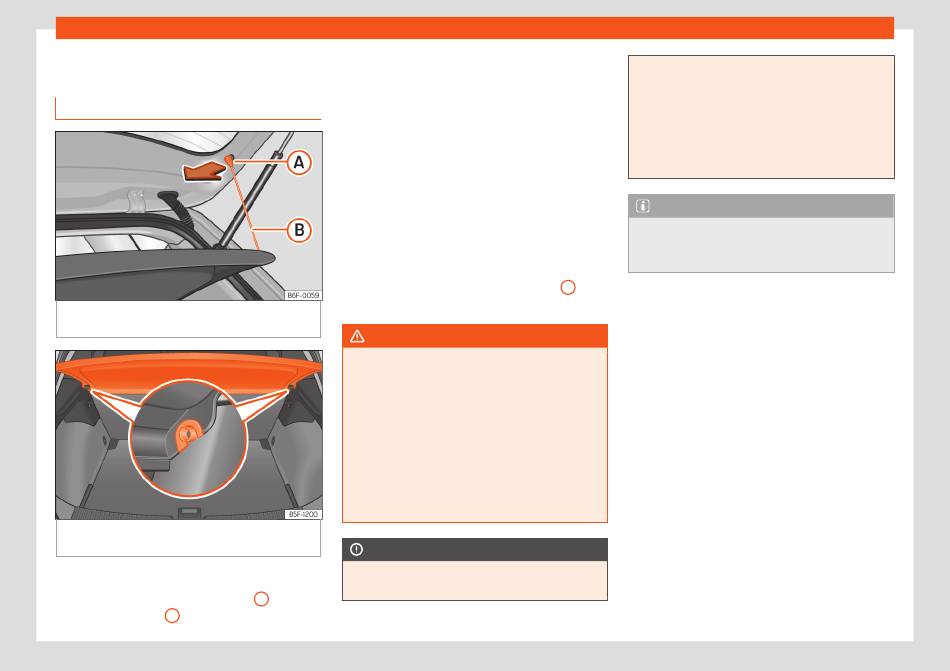 A

B

B6F-0059

B5F-1200