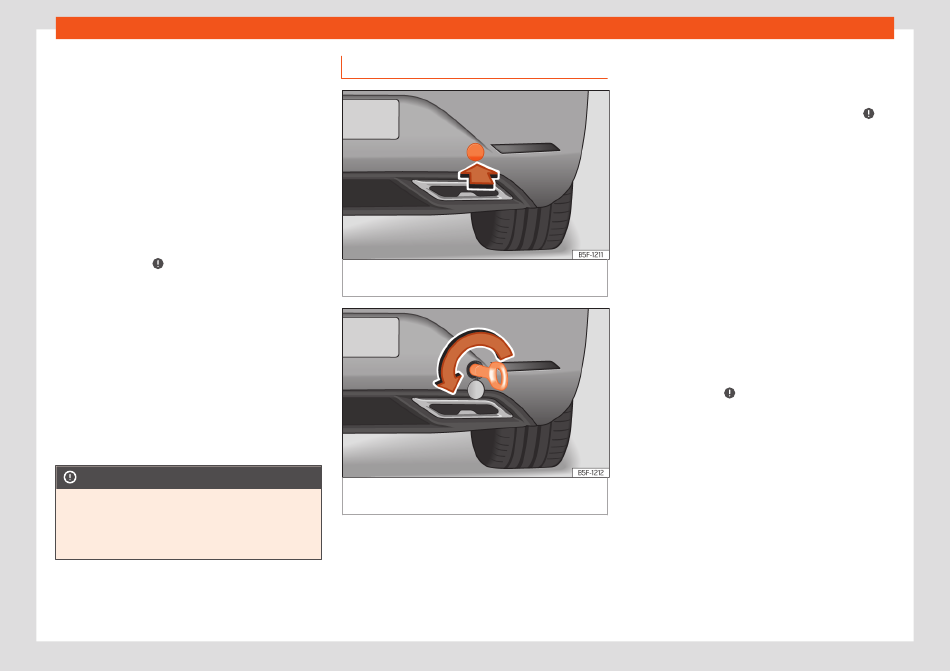 B5F-1211

B5F-1212