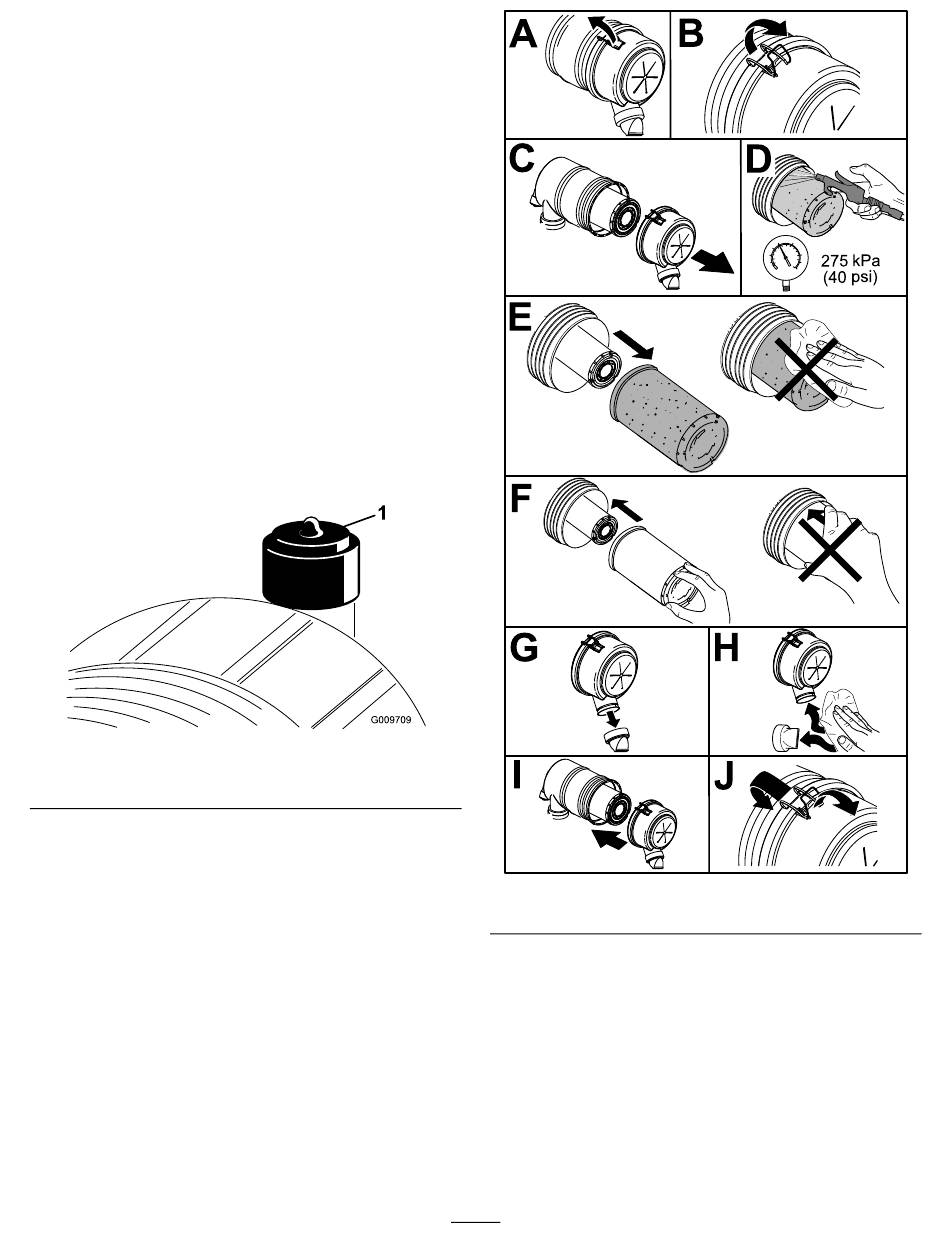 1

G009709

A

B

C

D

275 kPa (40 psi)

E

F

G

H

I

J