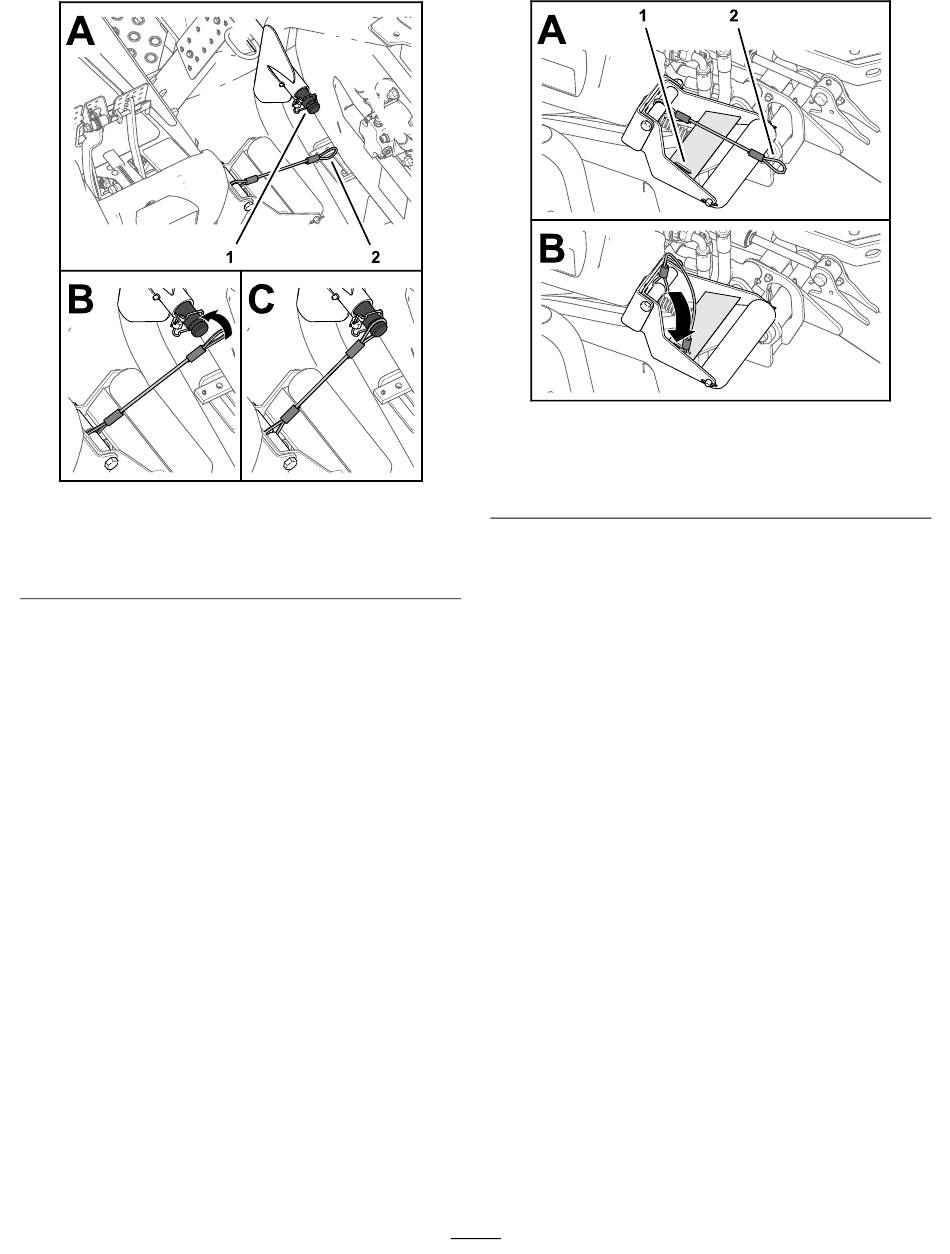 A

1

2

B

C

A

1

2

B