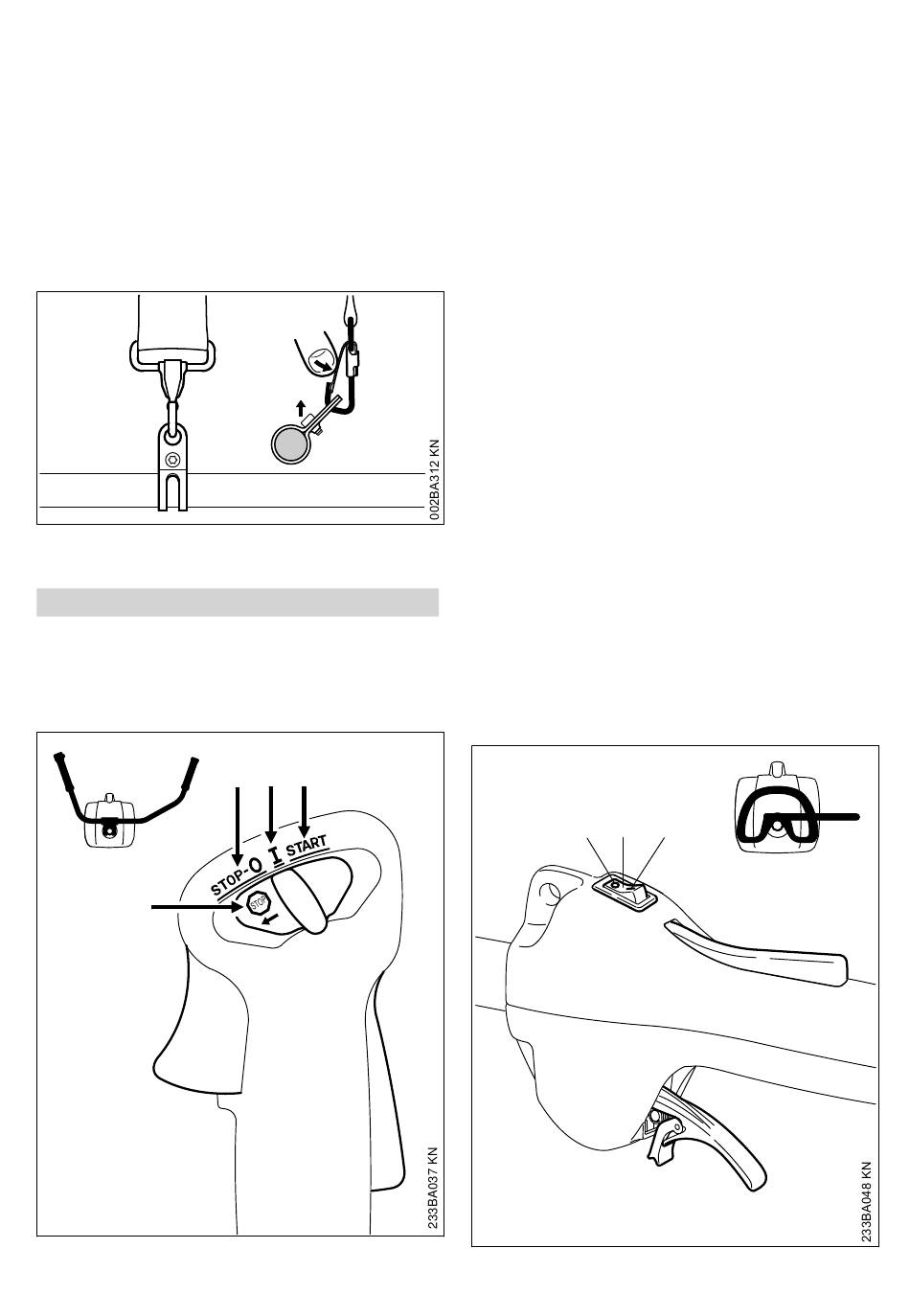 002BA312 KN

STOP-O I START

STOP

233BA037 KN

233BA048 KN