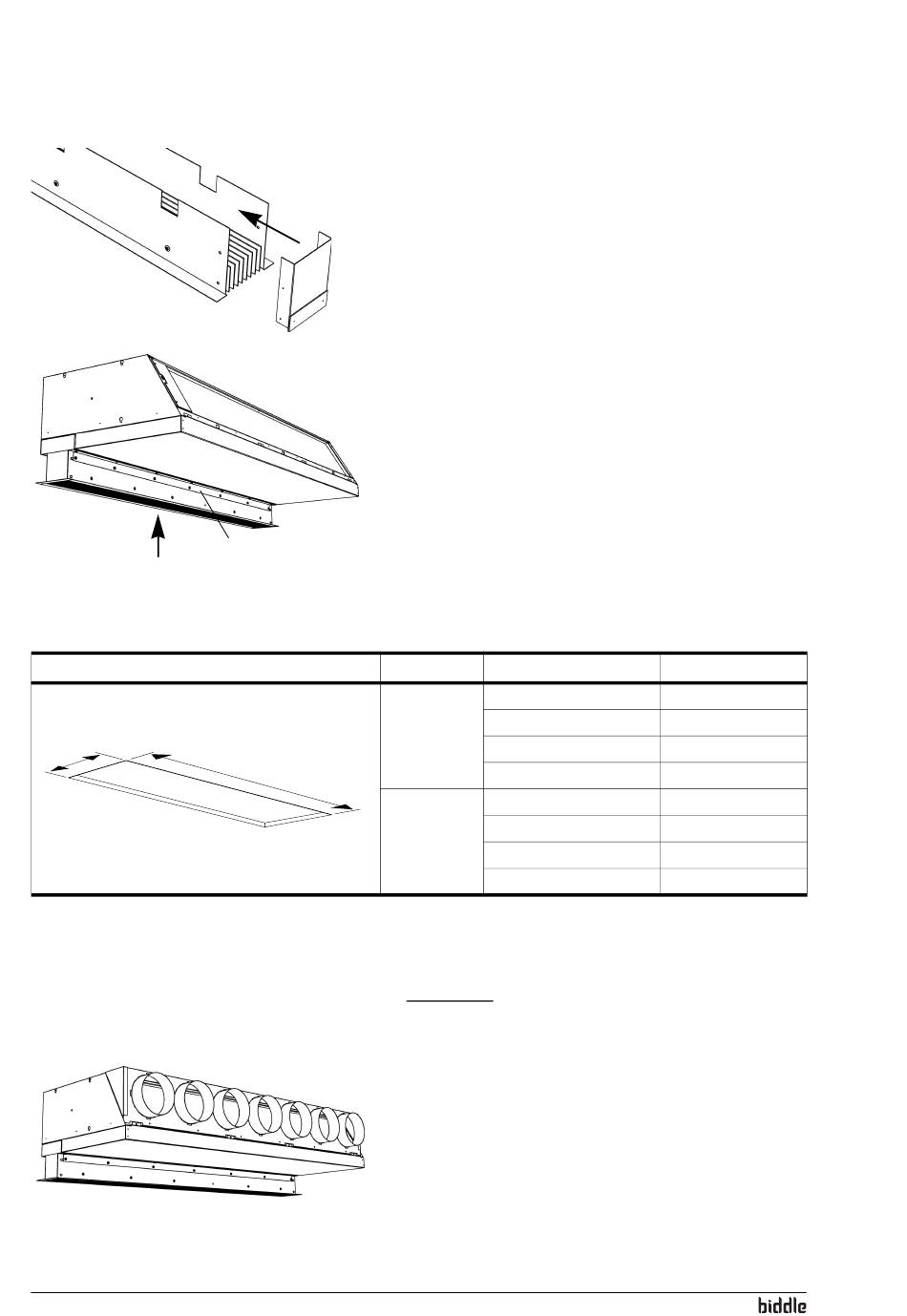 biddle