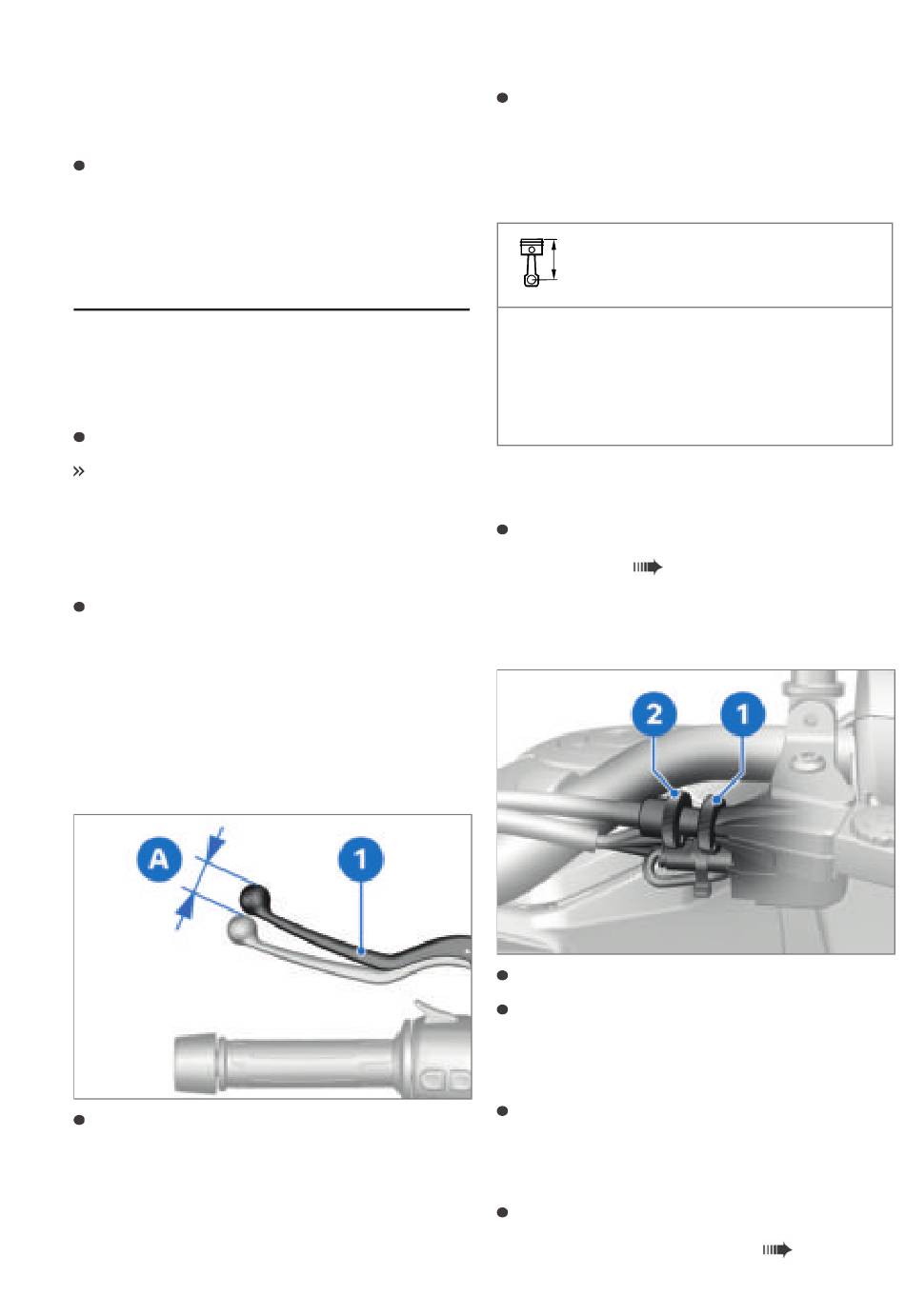 A

1

2

1