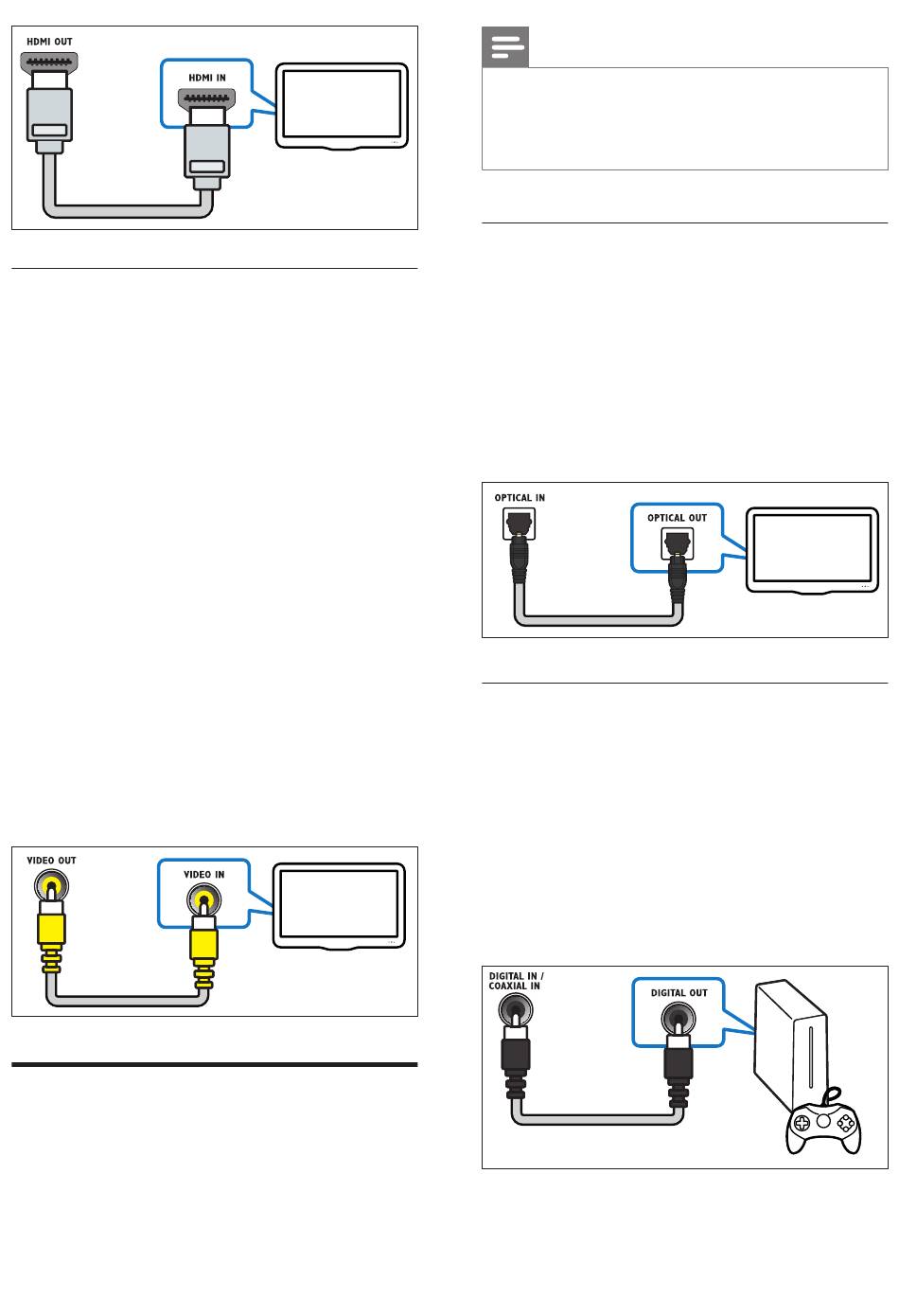 HDMI OUT

HDMI IN

VIDEO OUT

VIDEO IN

OPTICAL IN

OPTICAL OUT

DIGITAL IN / COAXIAL IN

DIGITAL OUT