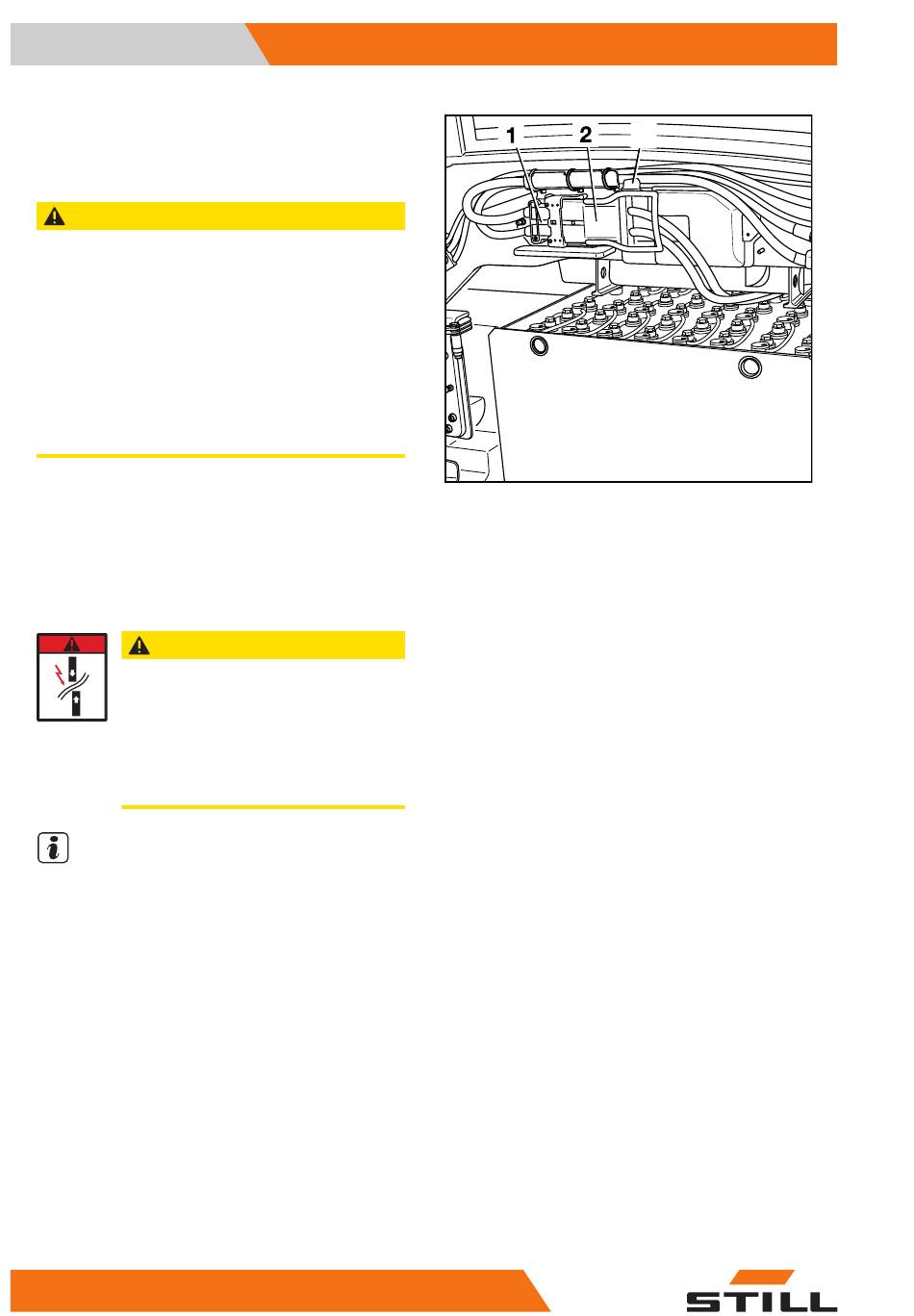 1
2

STILL