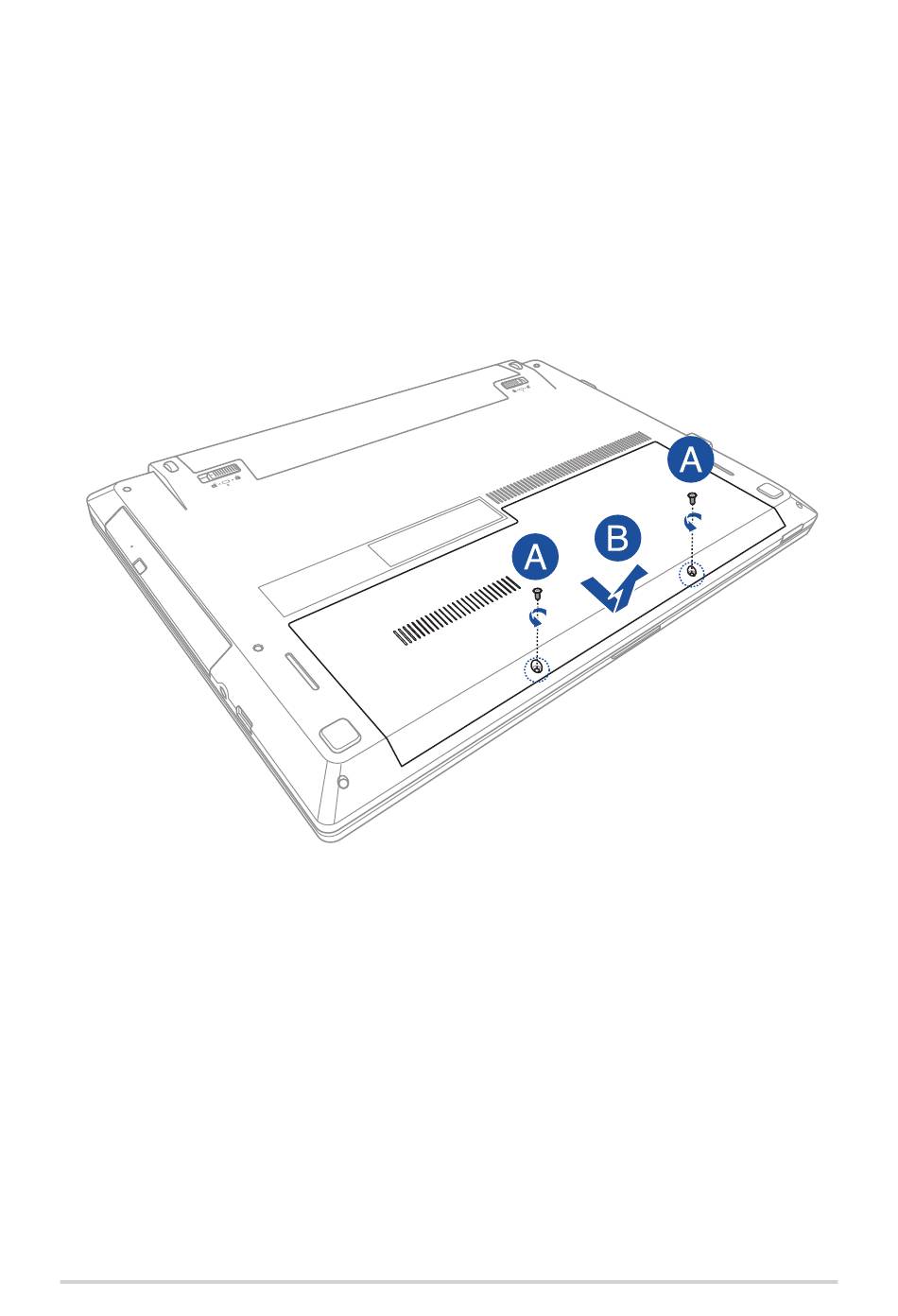 A

B

A