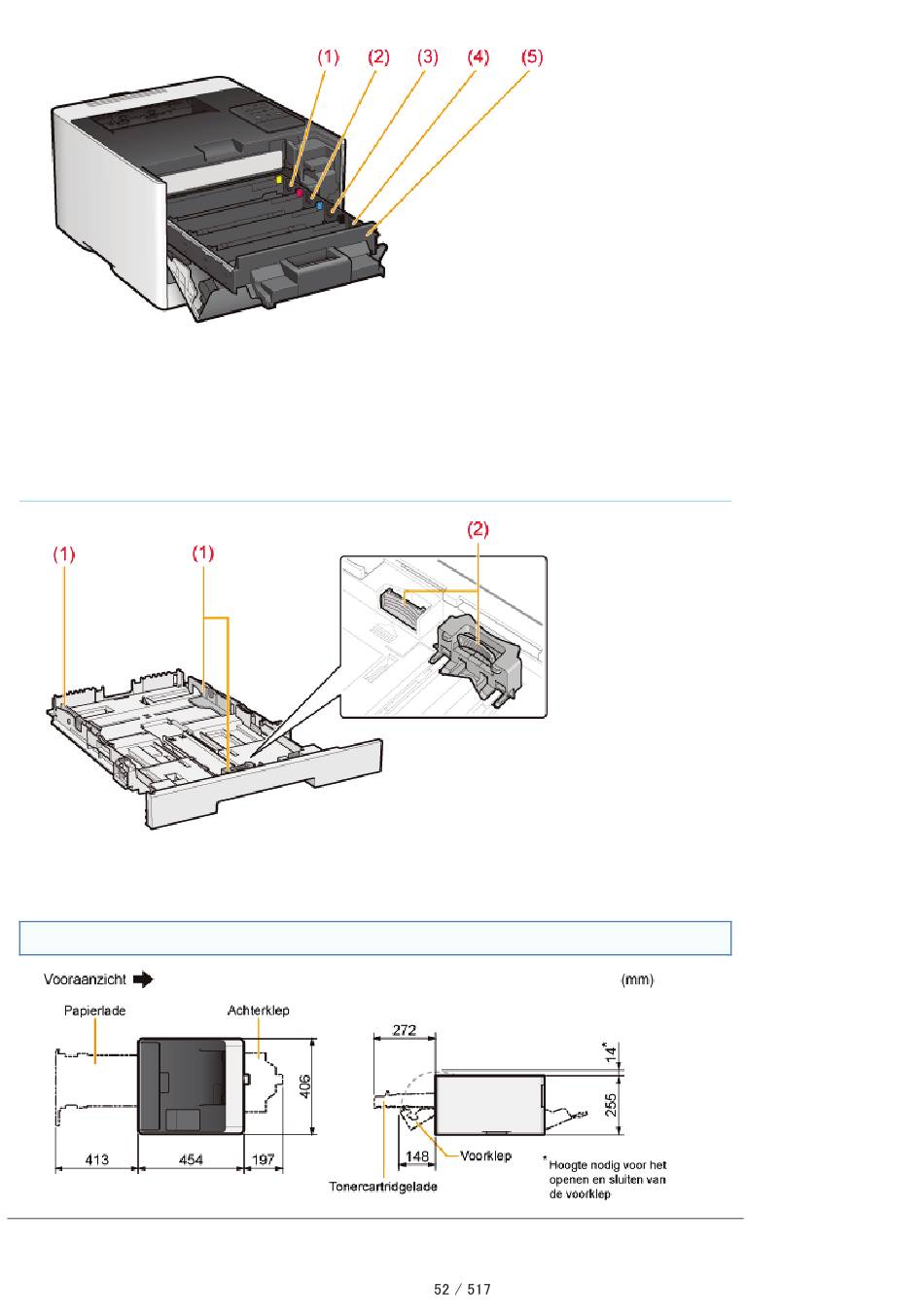 (1) (2) (3) (4) (5)

(1) (1) (2)

Vooraanzicht (mm)

Papierlade

Achterklep

406

413 454 197

272

14*

255

148

Voorklep

Tonercartridgelade

* Hoogte nodig voor het openen en sluiten van de voorklep

52 / 517