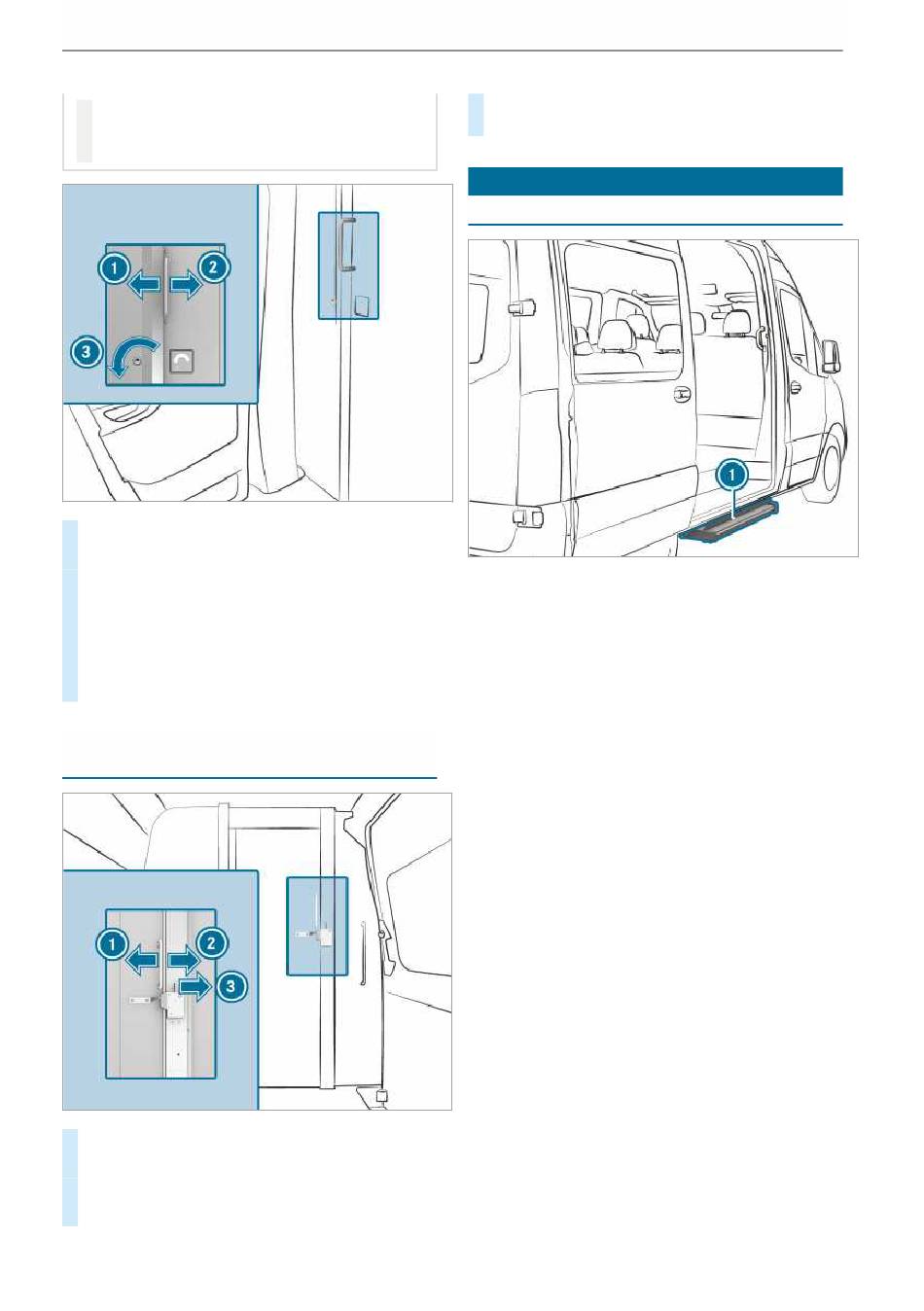 1

2

3

1

2

3

1