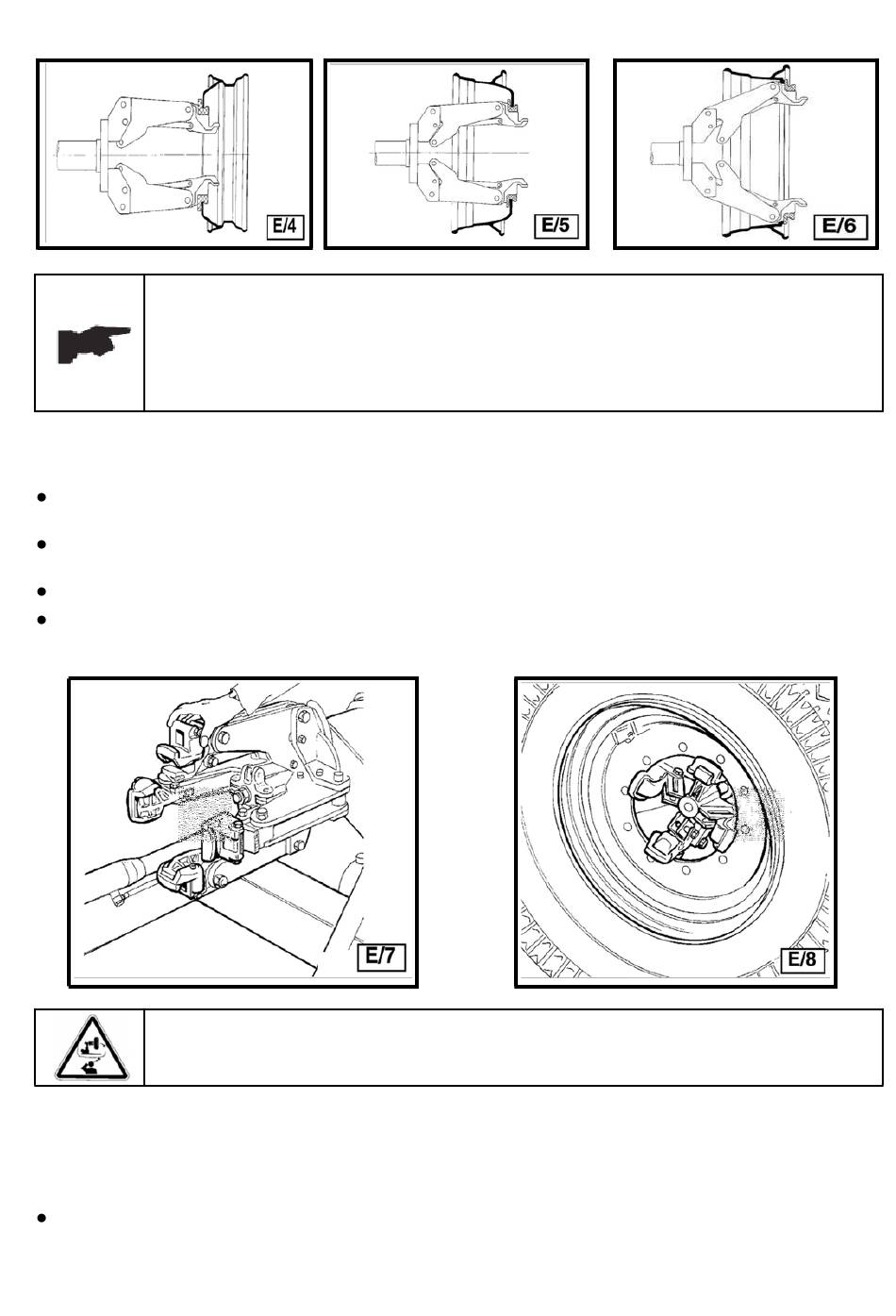 E/4

E/5

E/6

E/7

E/8