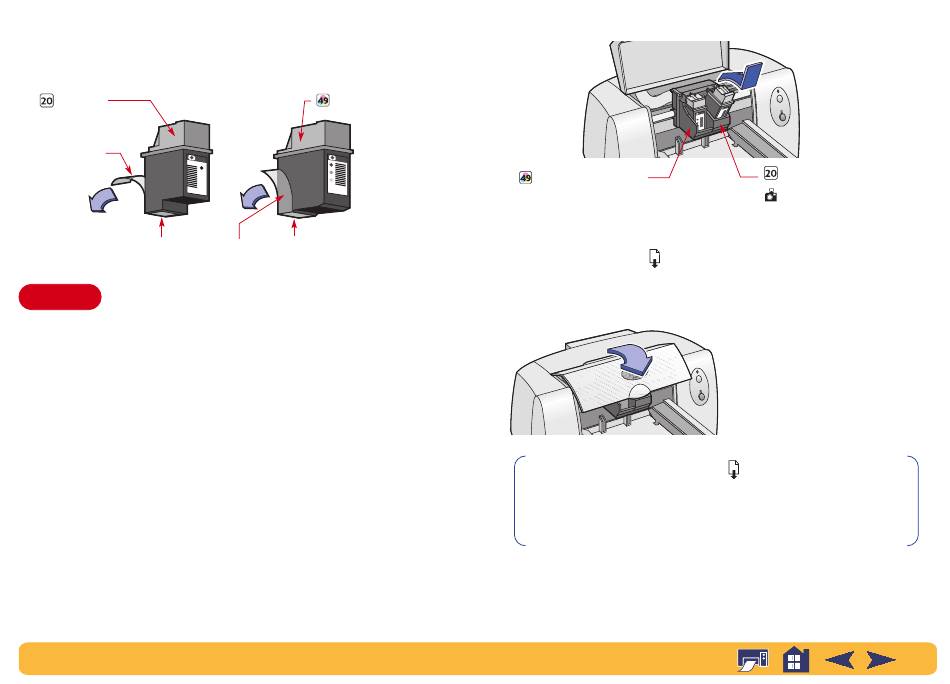 20

49

49

20