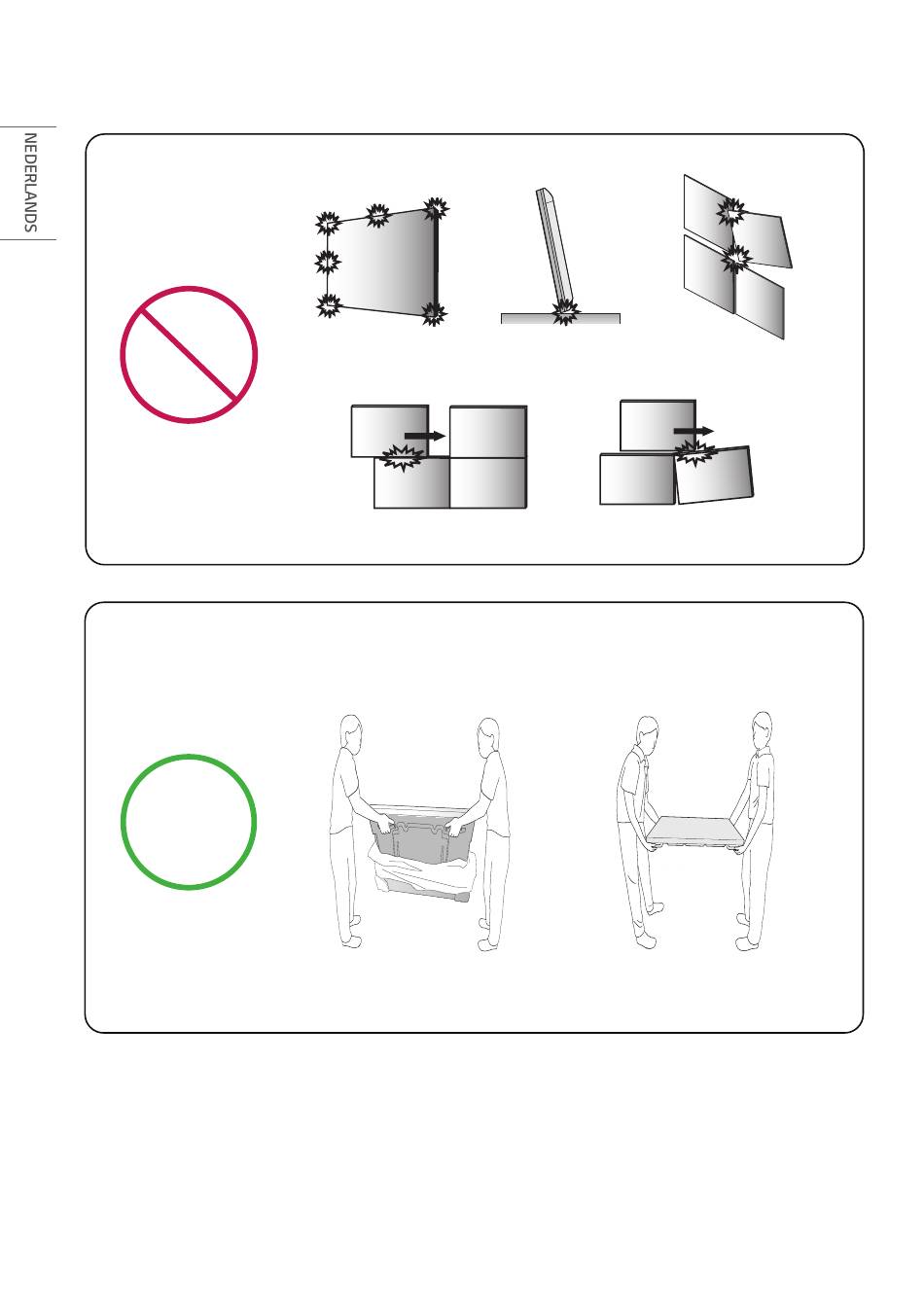 NEDERLANDS