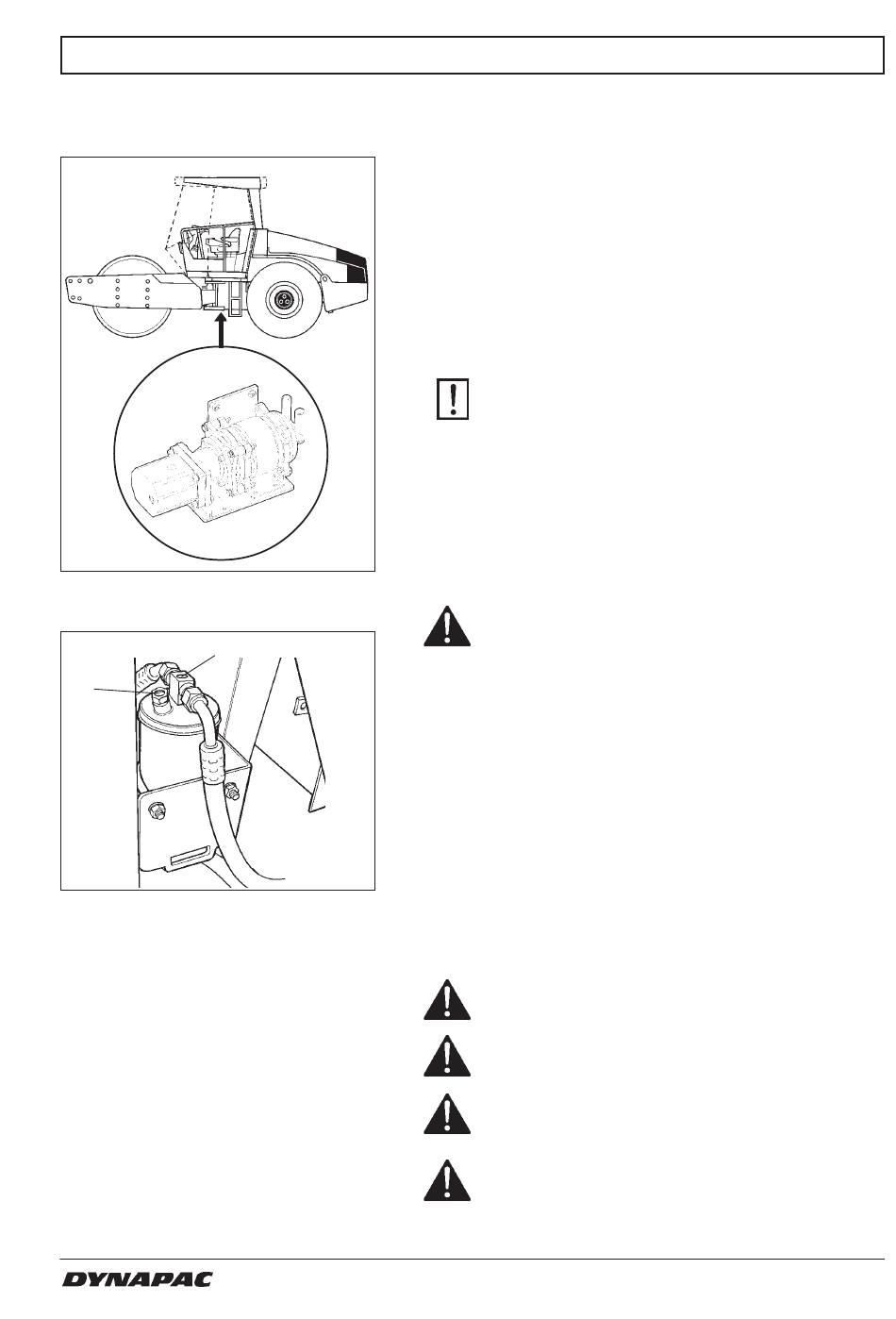 DYNAPAC