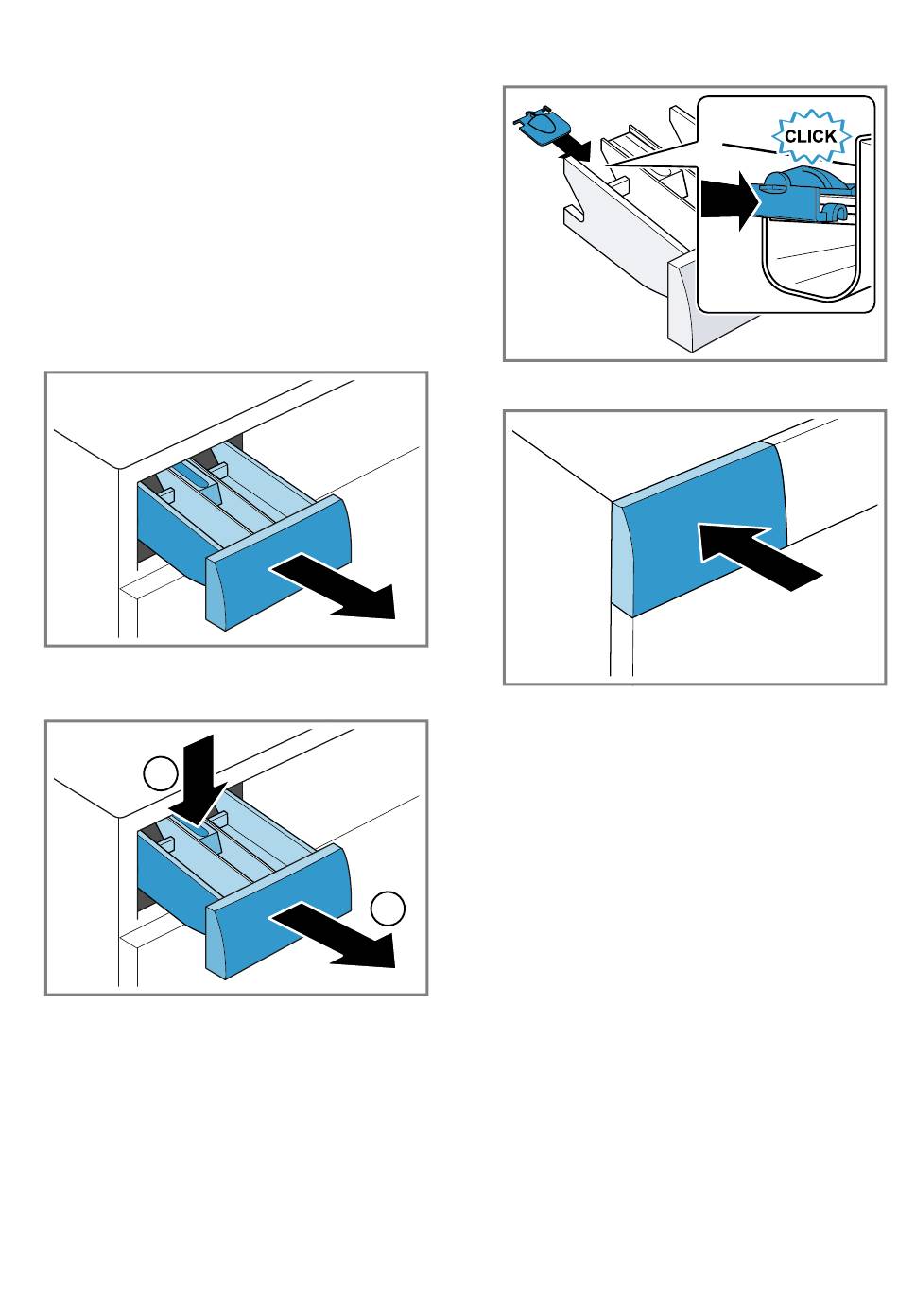 CLICK