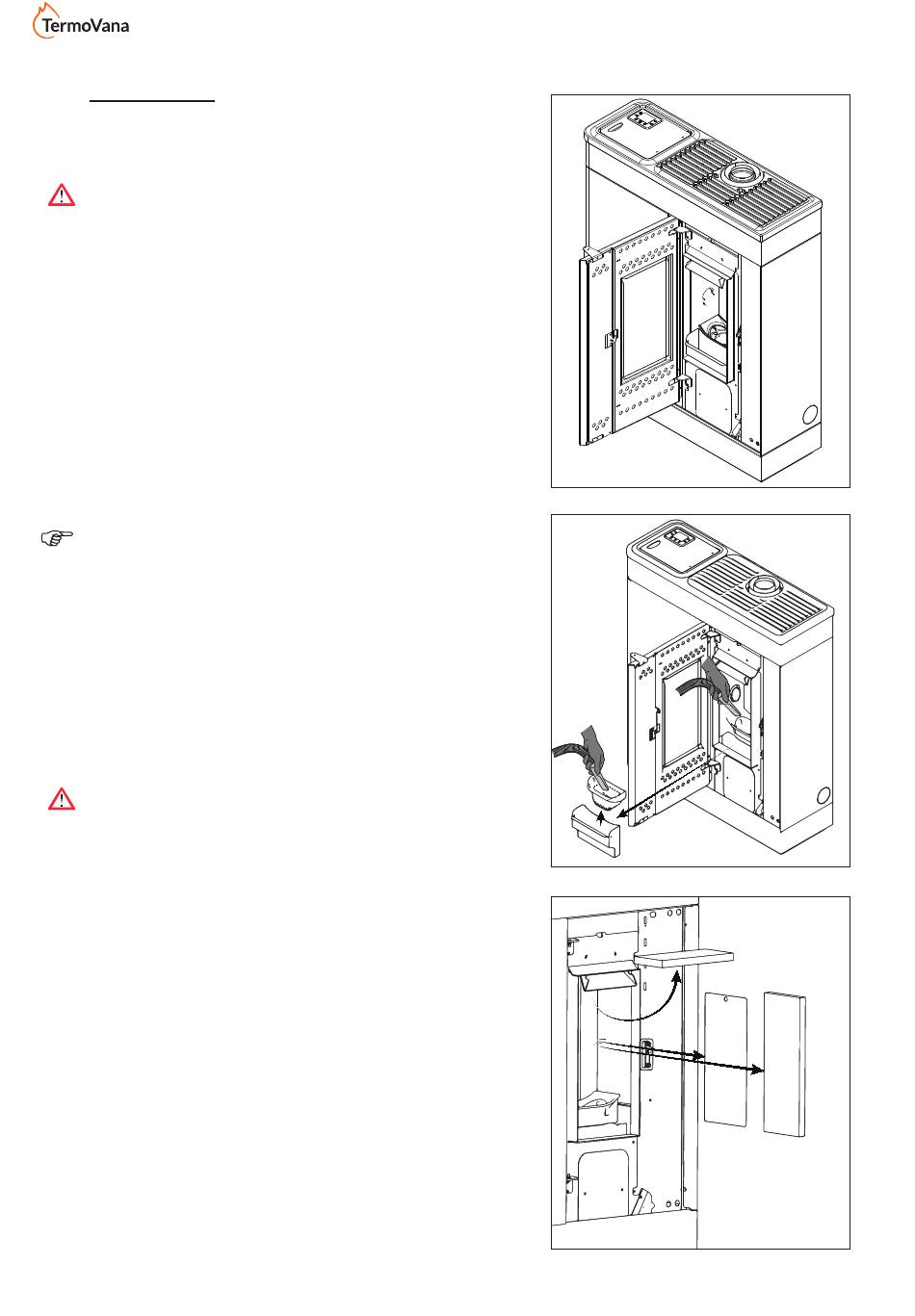 TermoVana