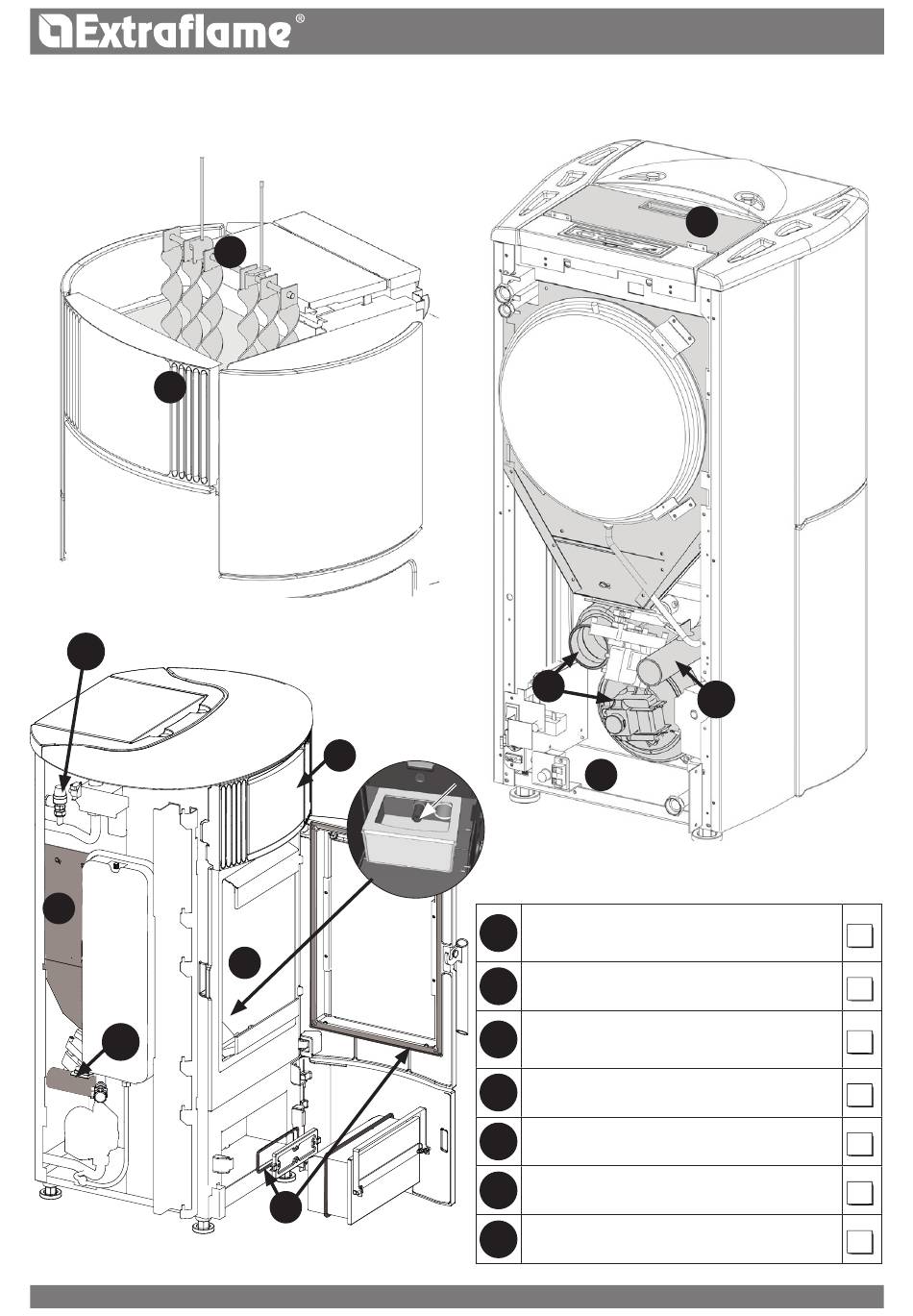 Extraflame®