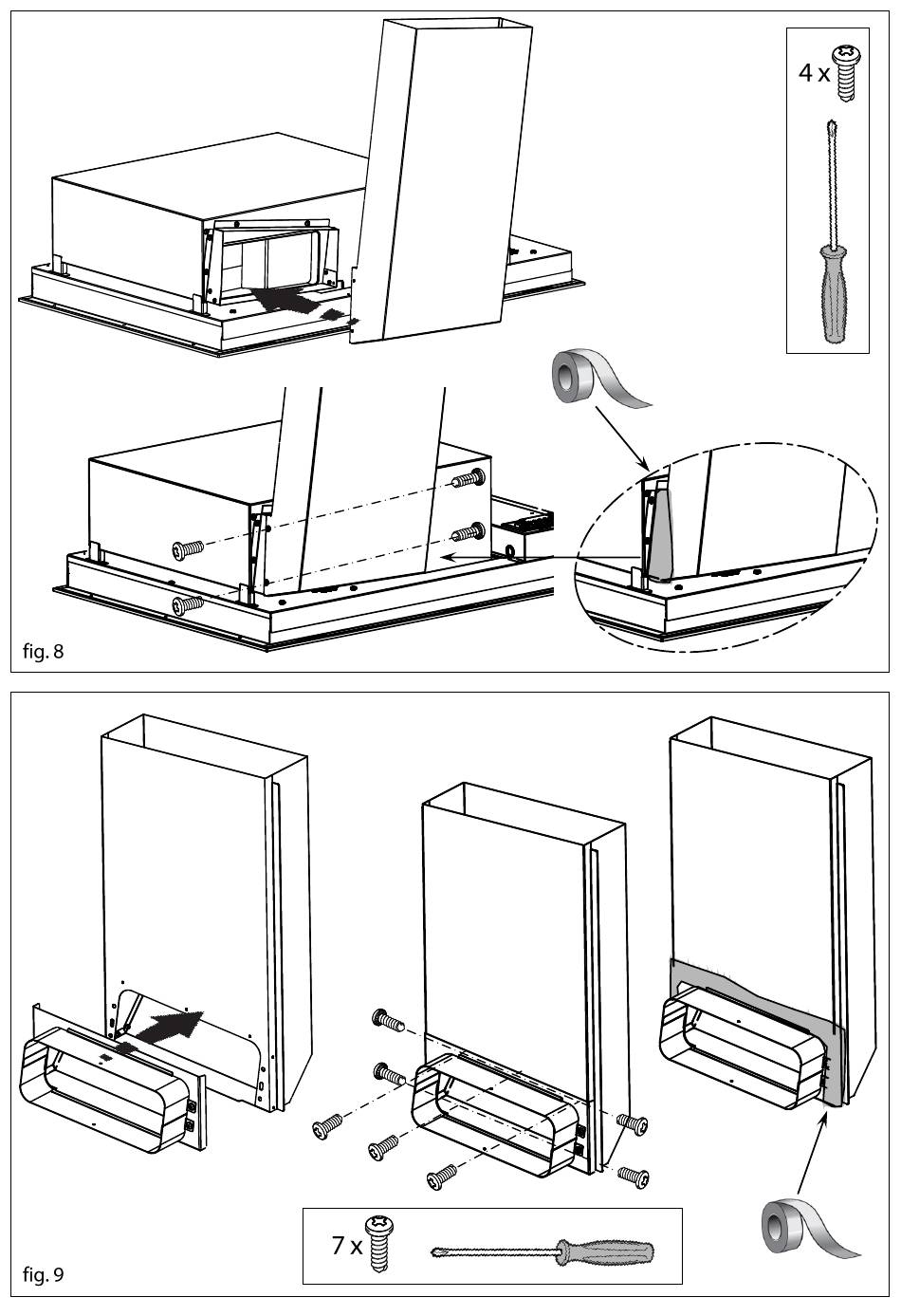 4 x

fig. 8

7 x

fig. 9