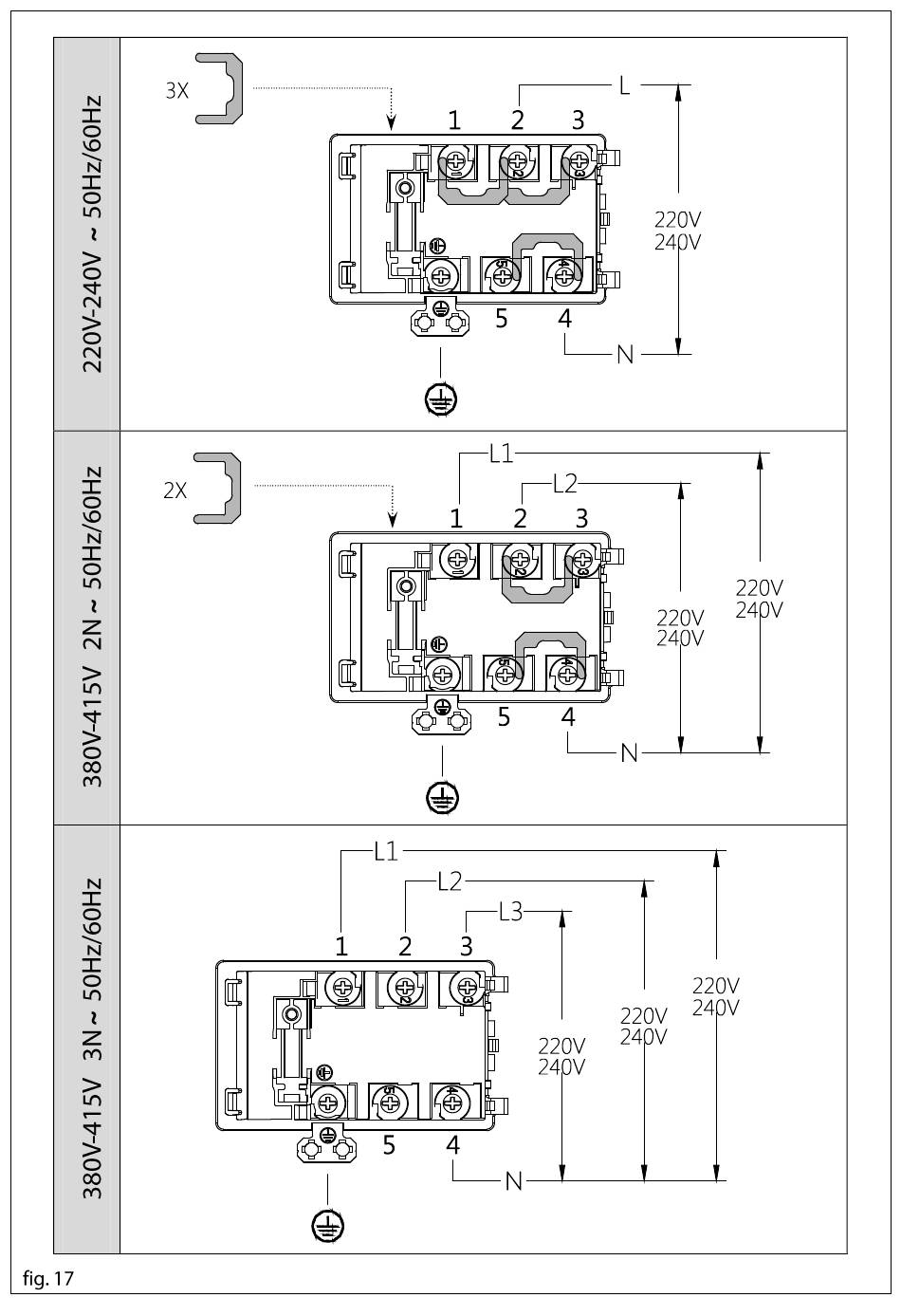 220V-240V ~ 50Hz/60Hz

3X

L

1 2 3

220V
240V

5 4

N

380V-415V 2N~ 50Hz/60Hz

2X

L1

L2

1 2 3

220V
240V

220V
240V

5 4

N

380V-415V 3N~ 50Hz/60Hz

L1

L2

L3

1 2 3

220V
240V

220V
240V

220V
240V

5 4

N

fig. 17