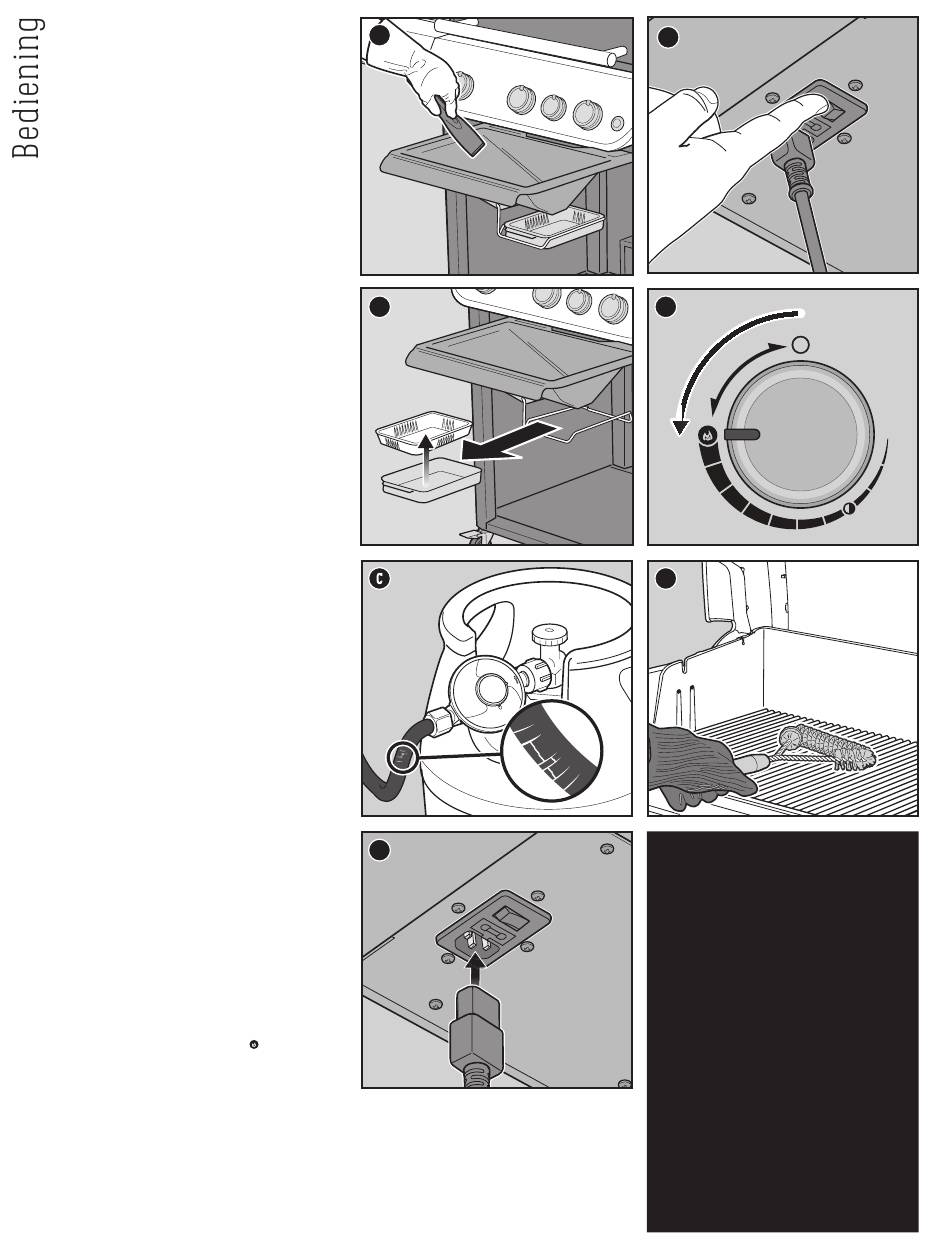 Bediening

C