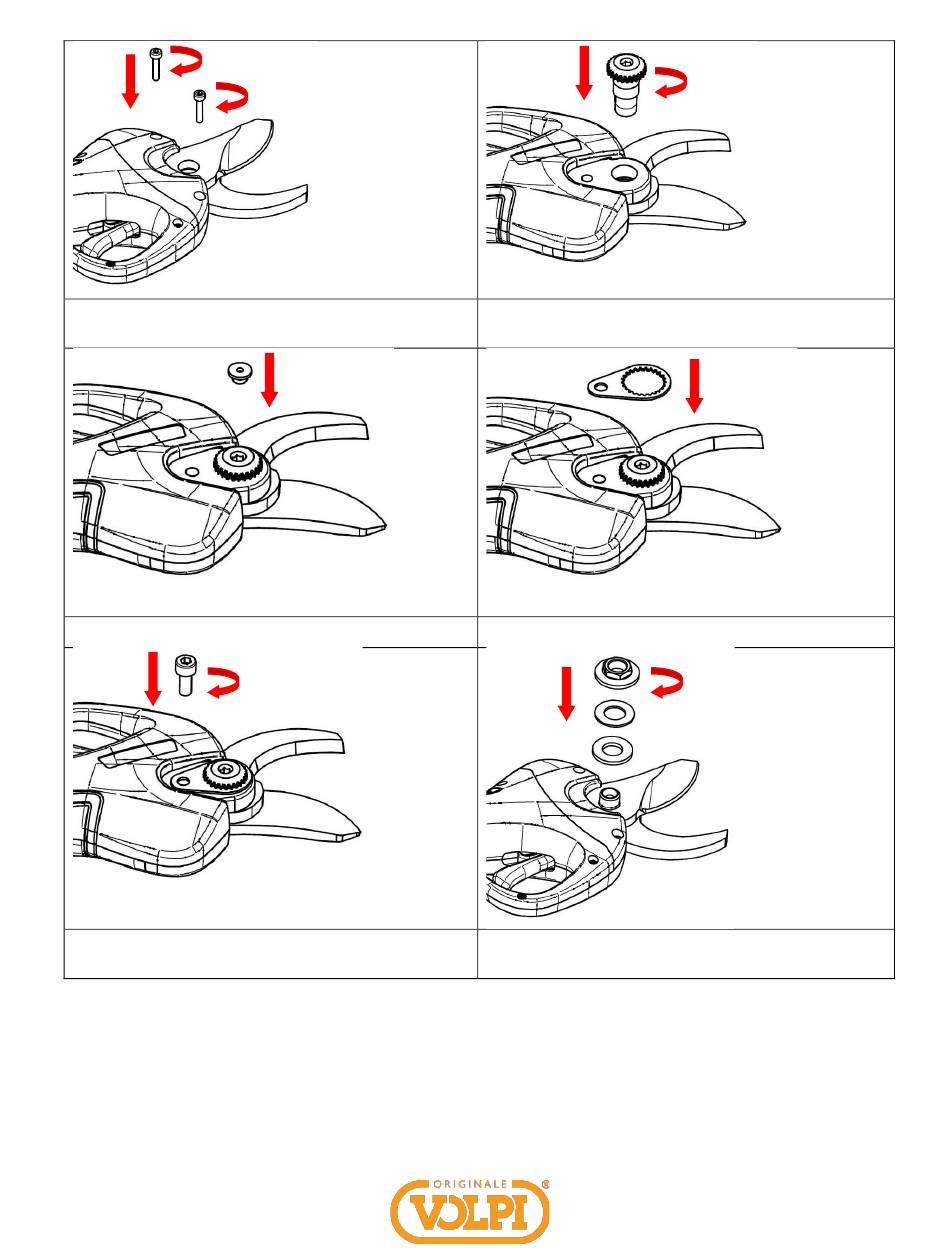 ORIGINALE
VOLPI
®