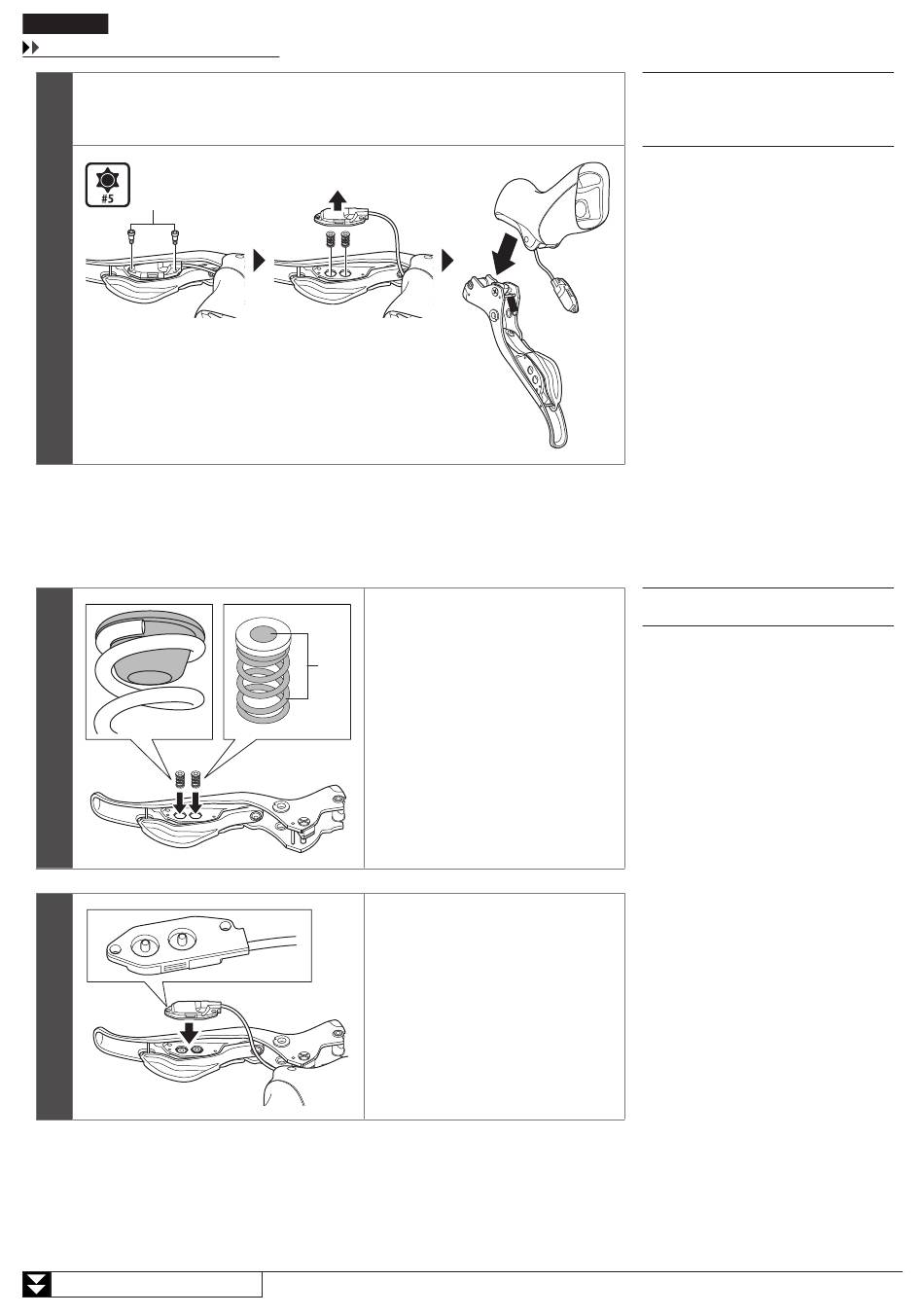 #5