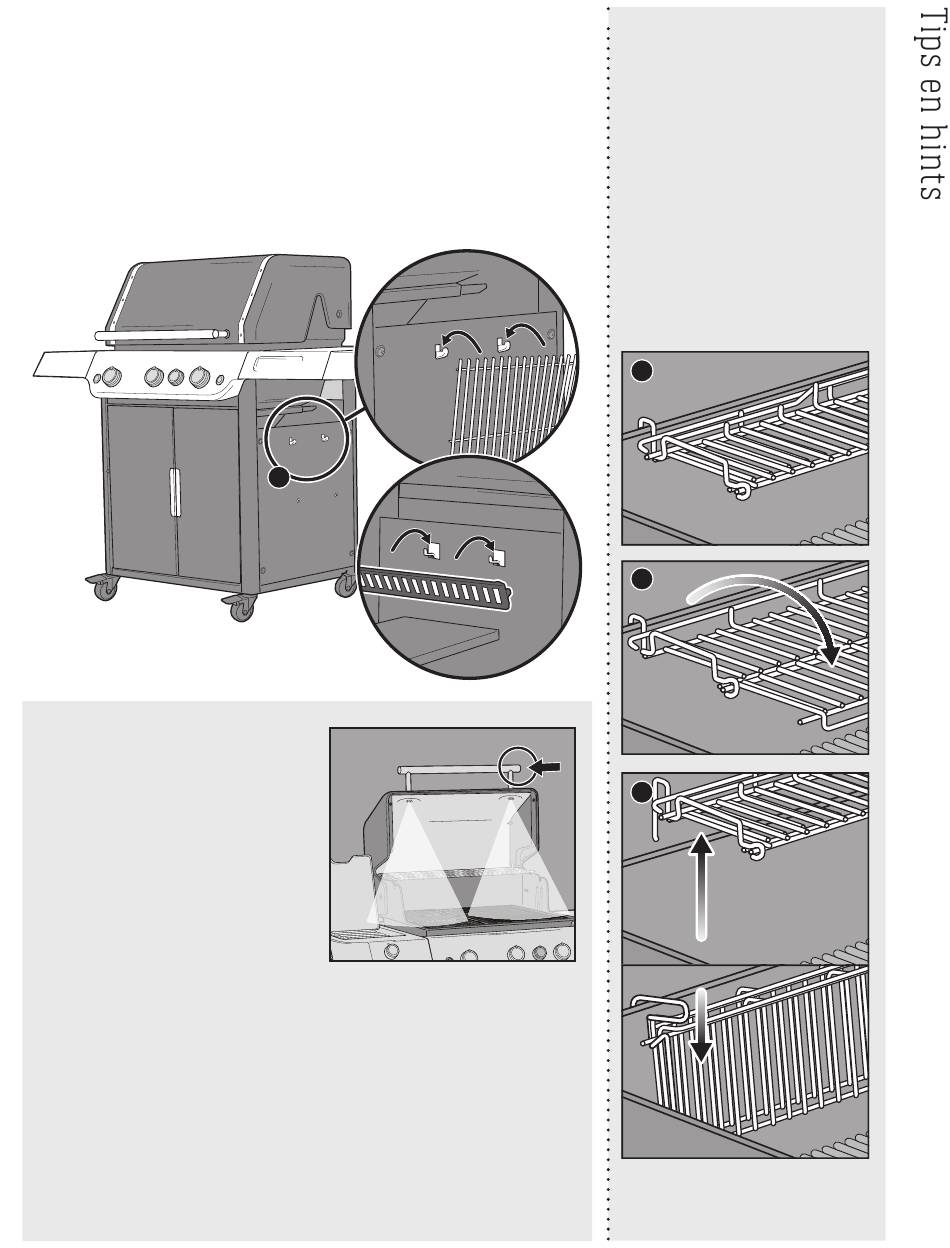 Tips en hints