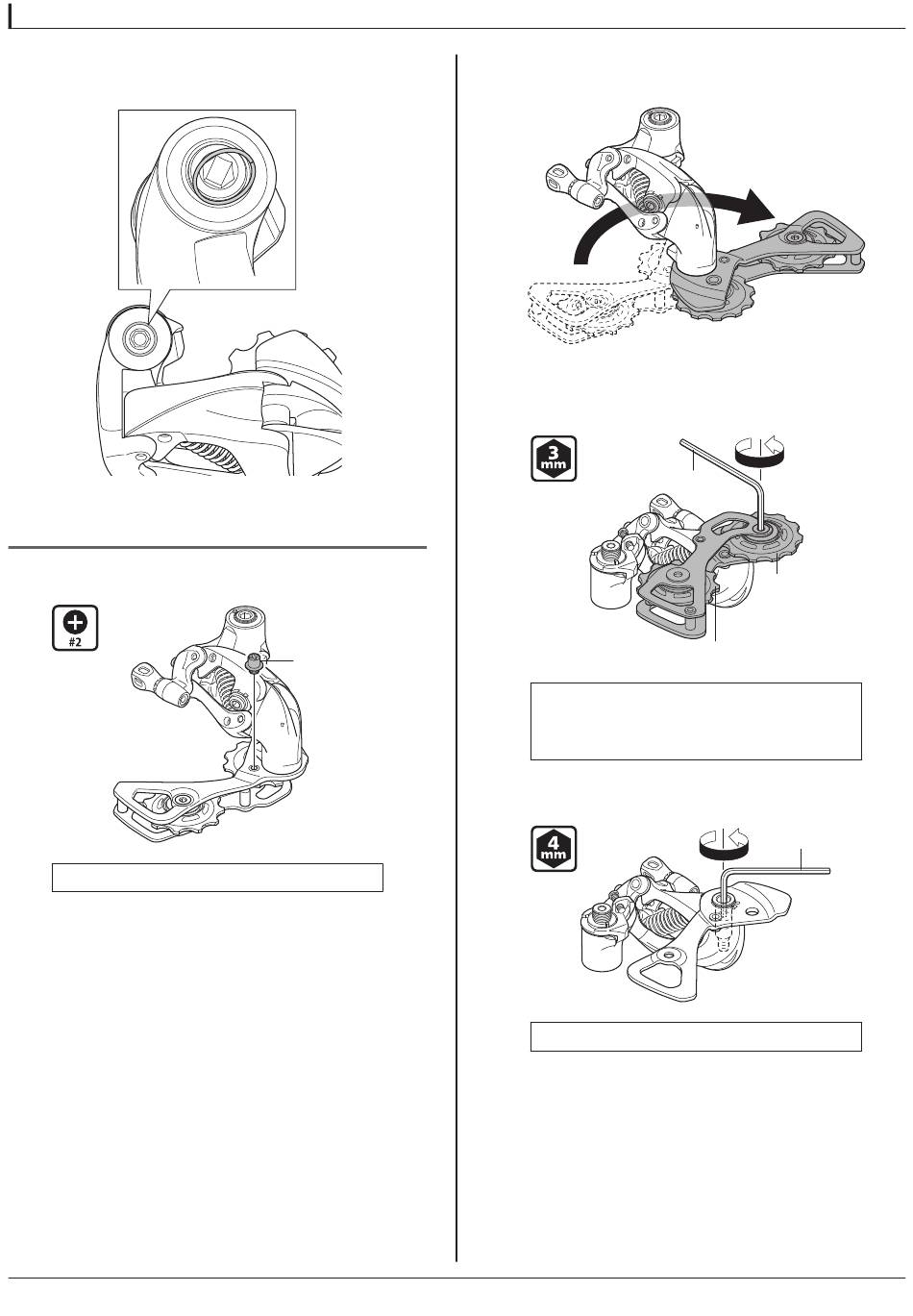 #2

3
mm

4
mm