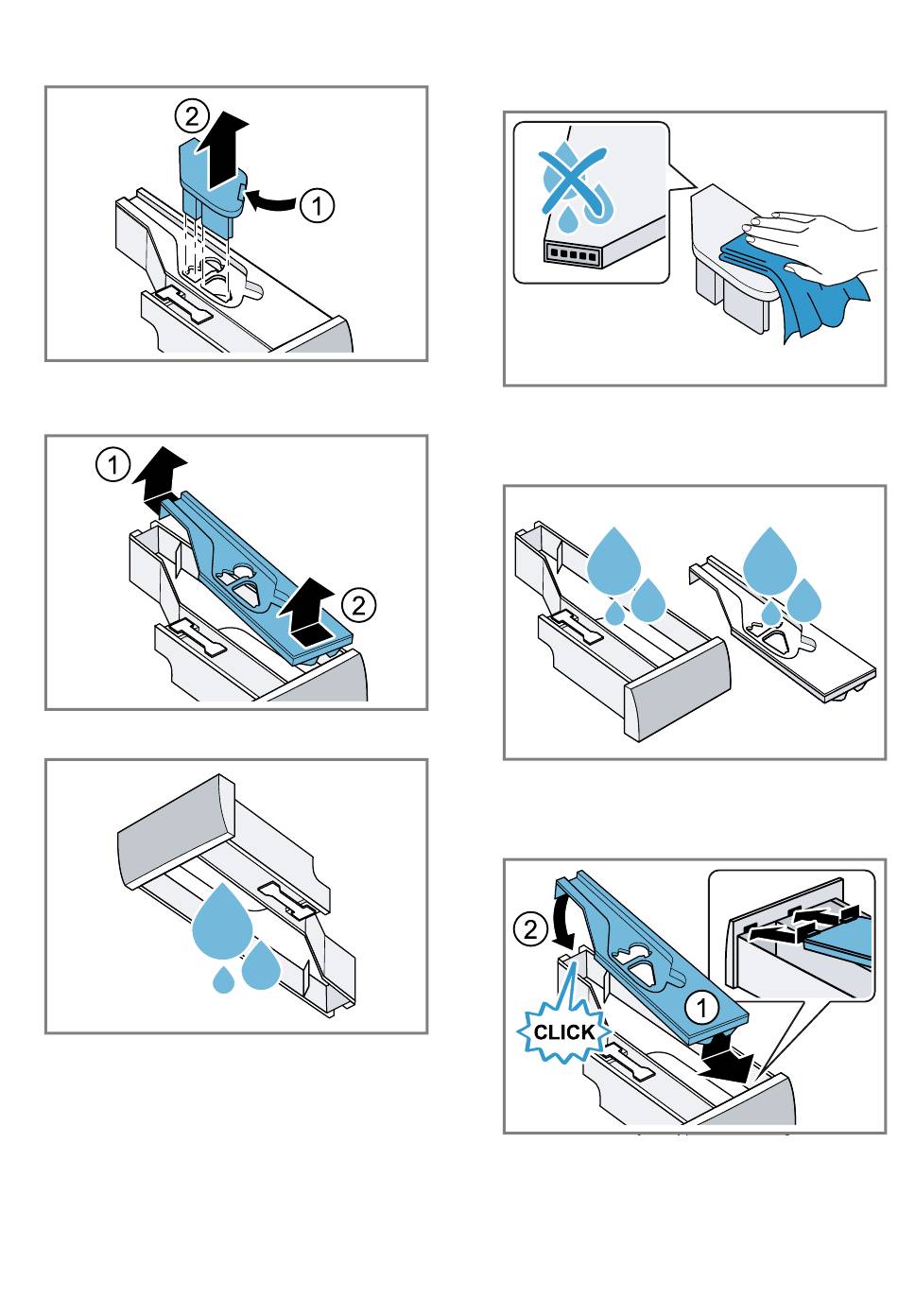 2
1

1
2

2
1
CLICK