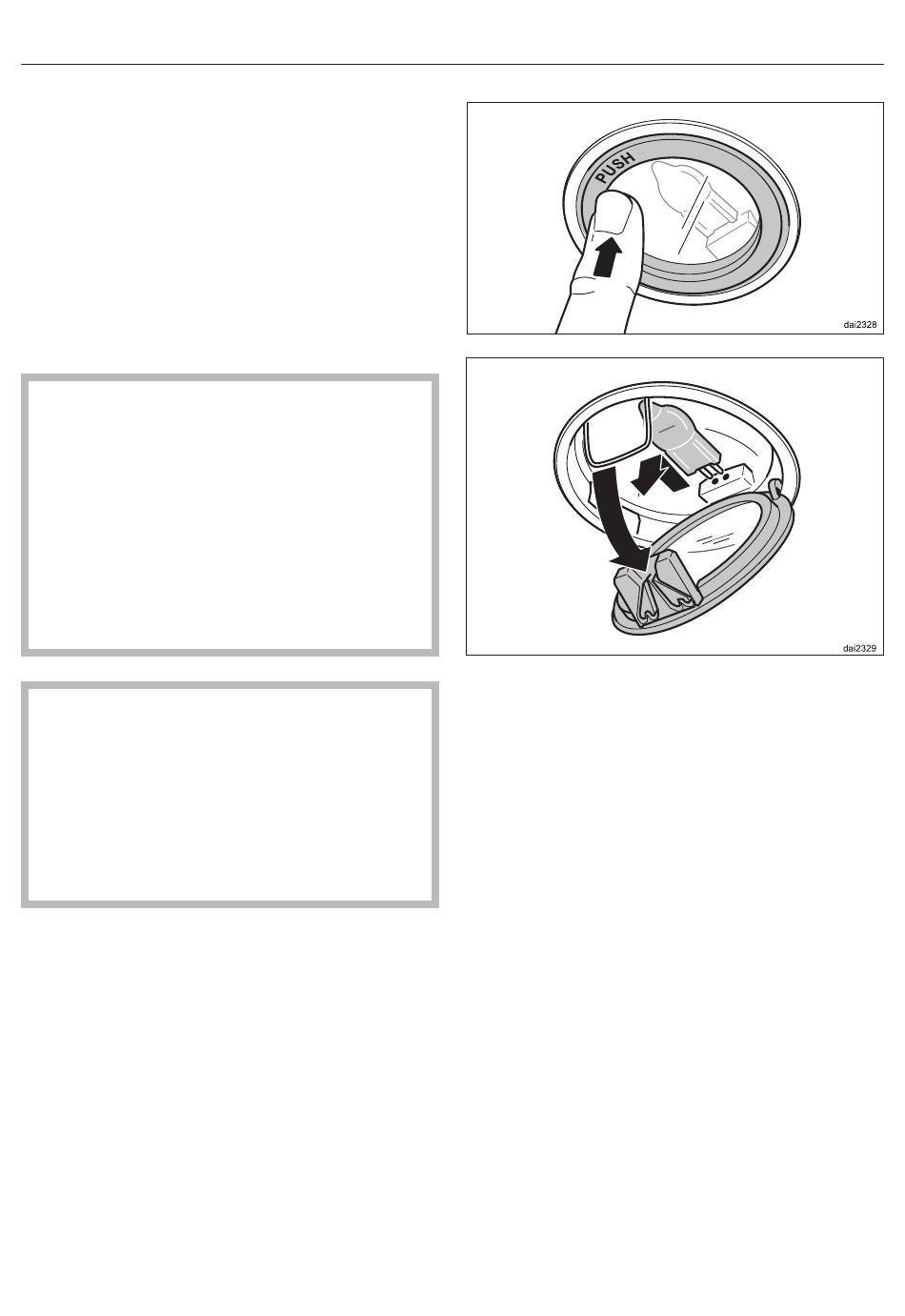 PUSH

dai2328

dai2329