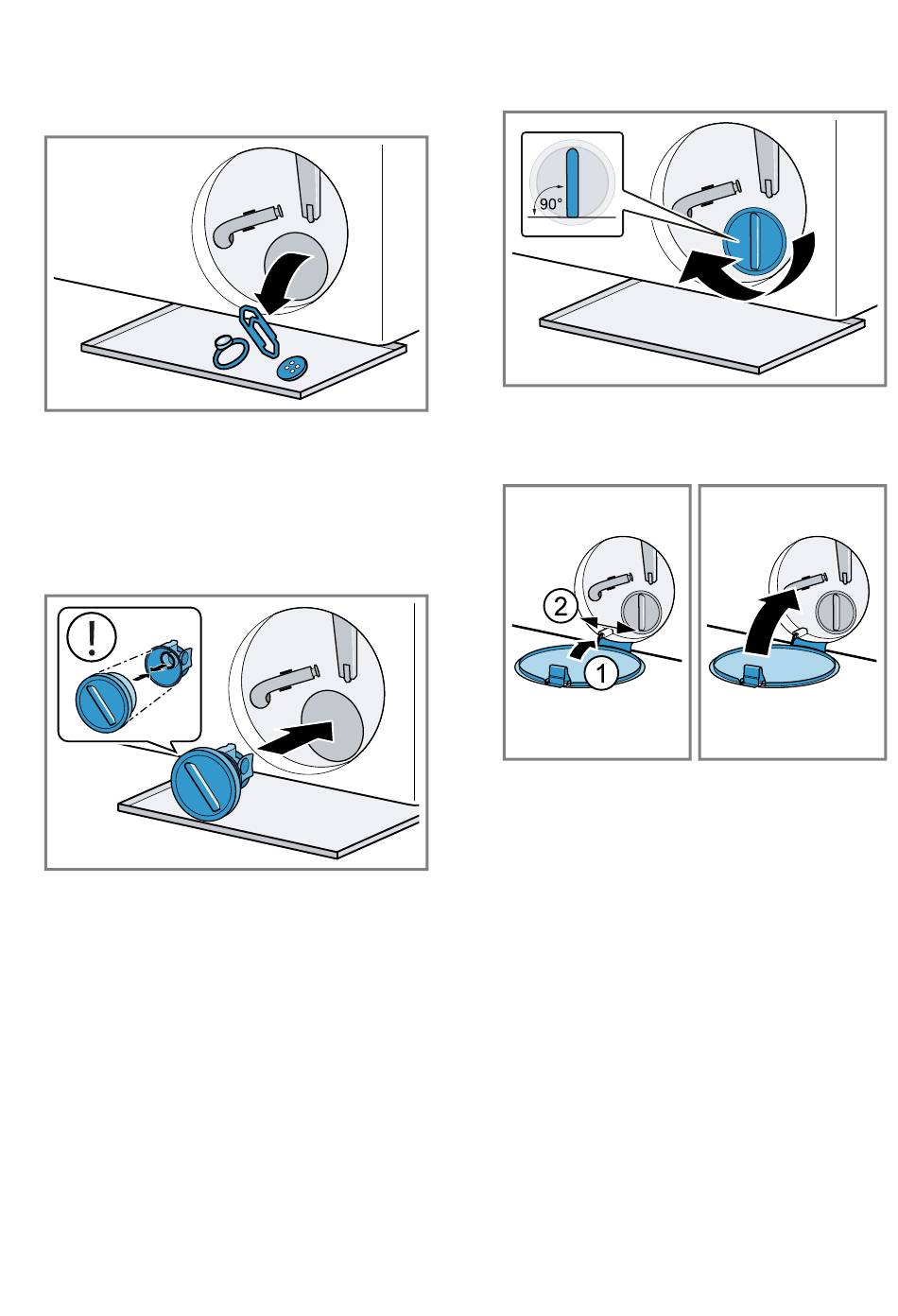 90°

2

1