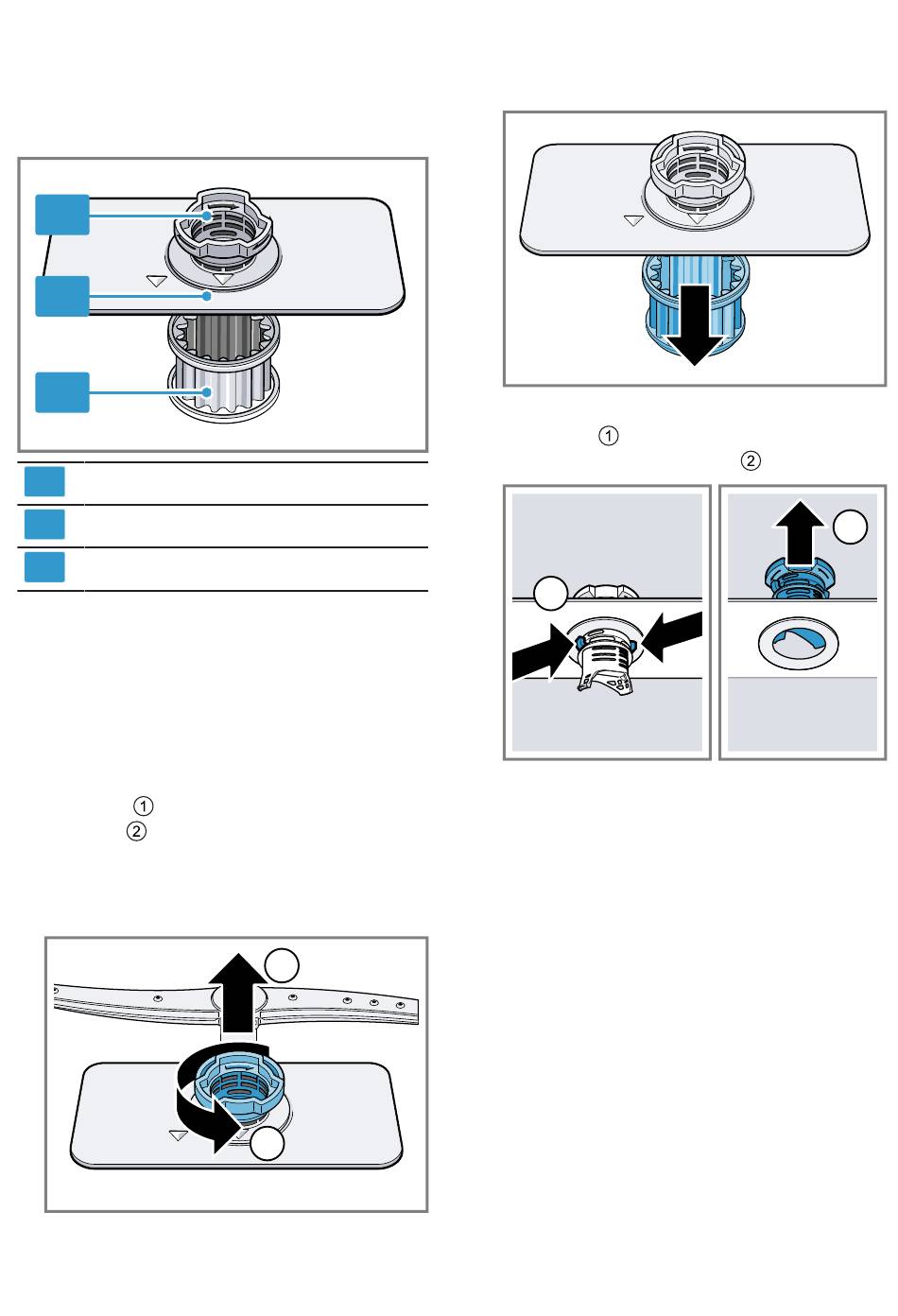 ①
②

①
②