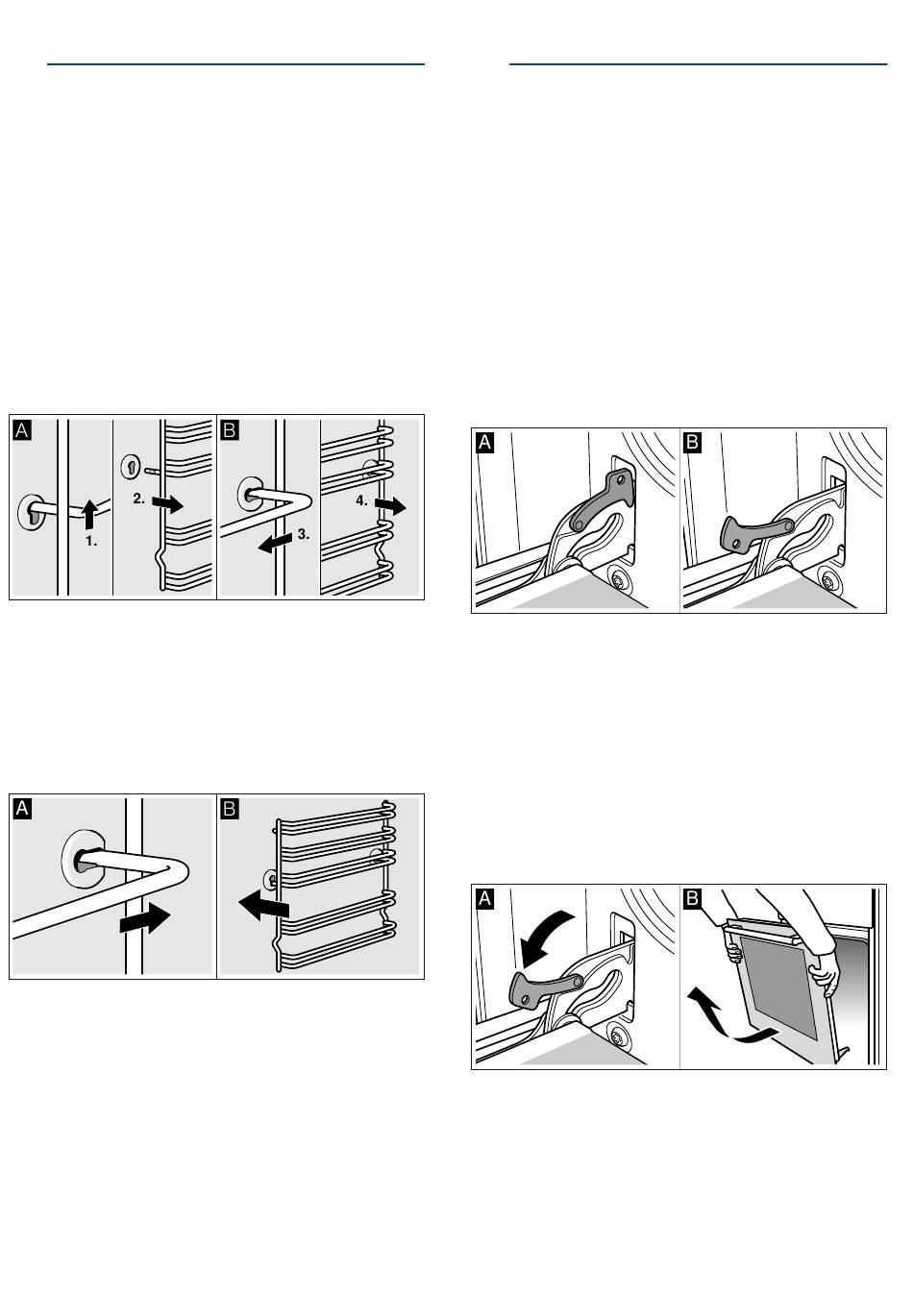 A

1.

2.

B

3.

4.

A

B

A

B

A

B