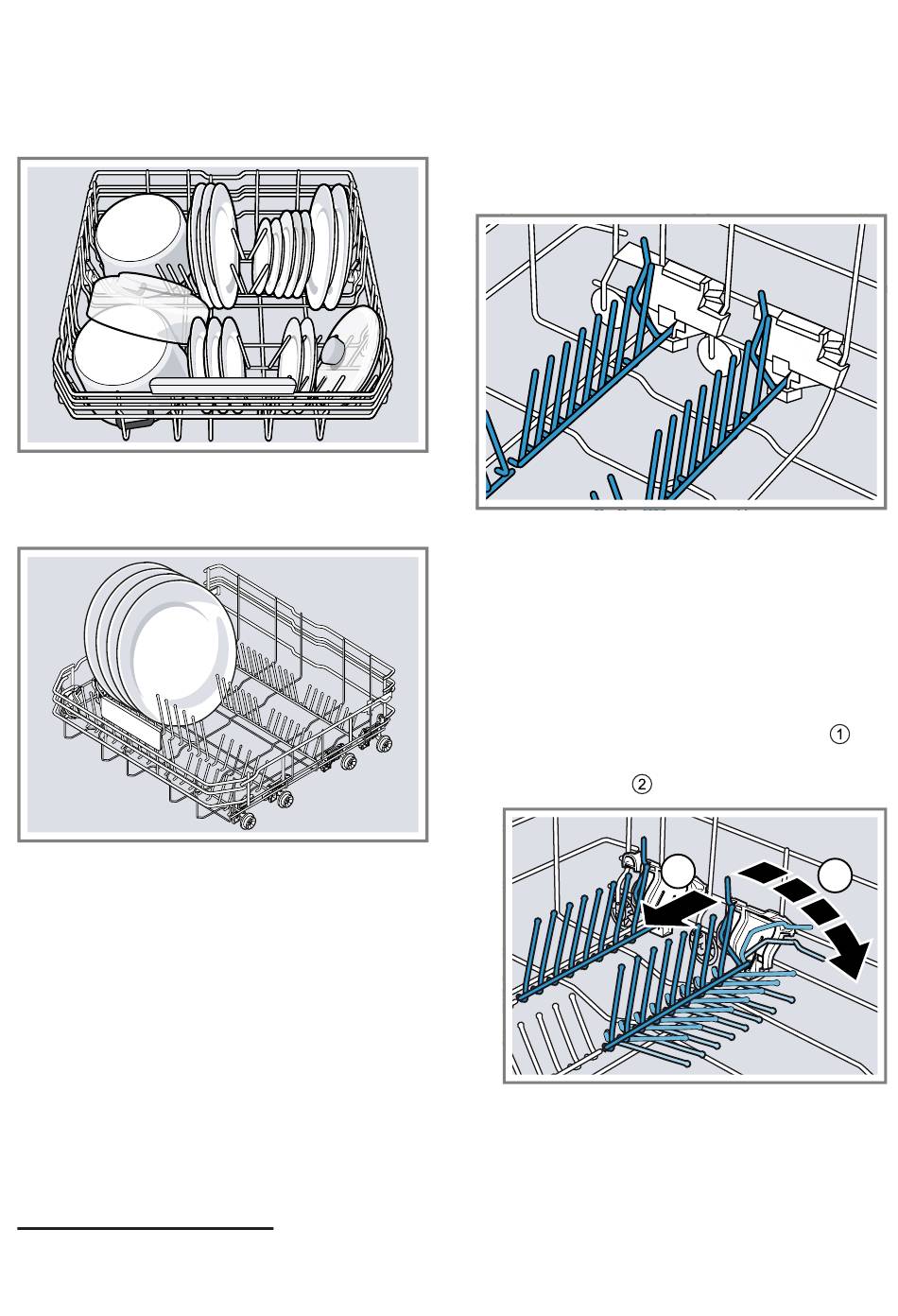 ①

②