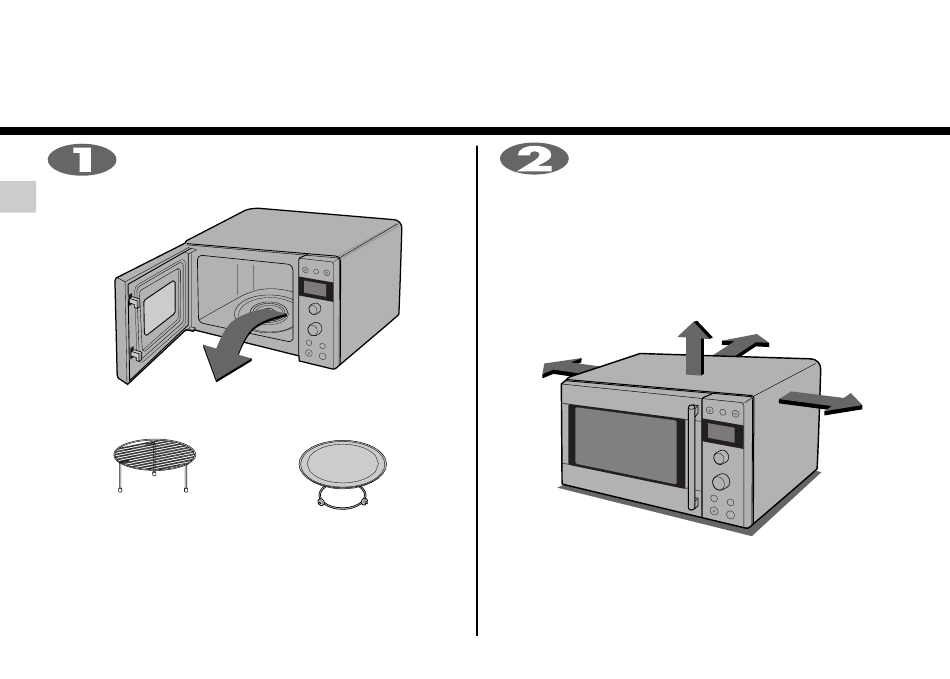 1

2