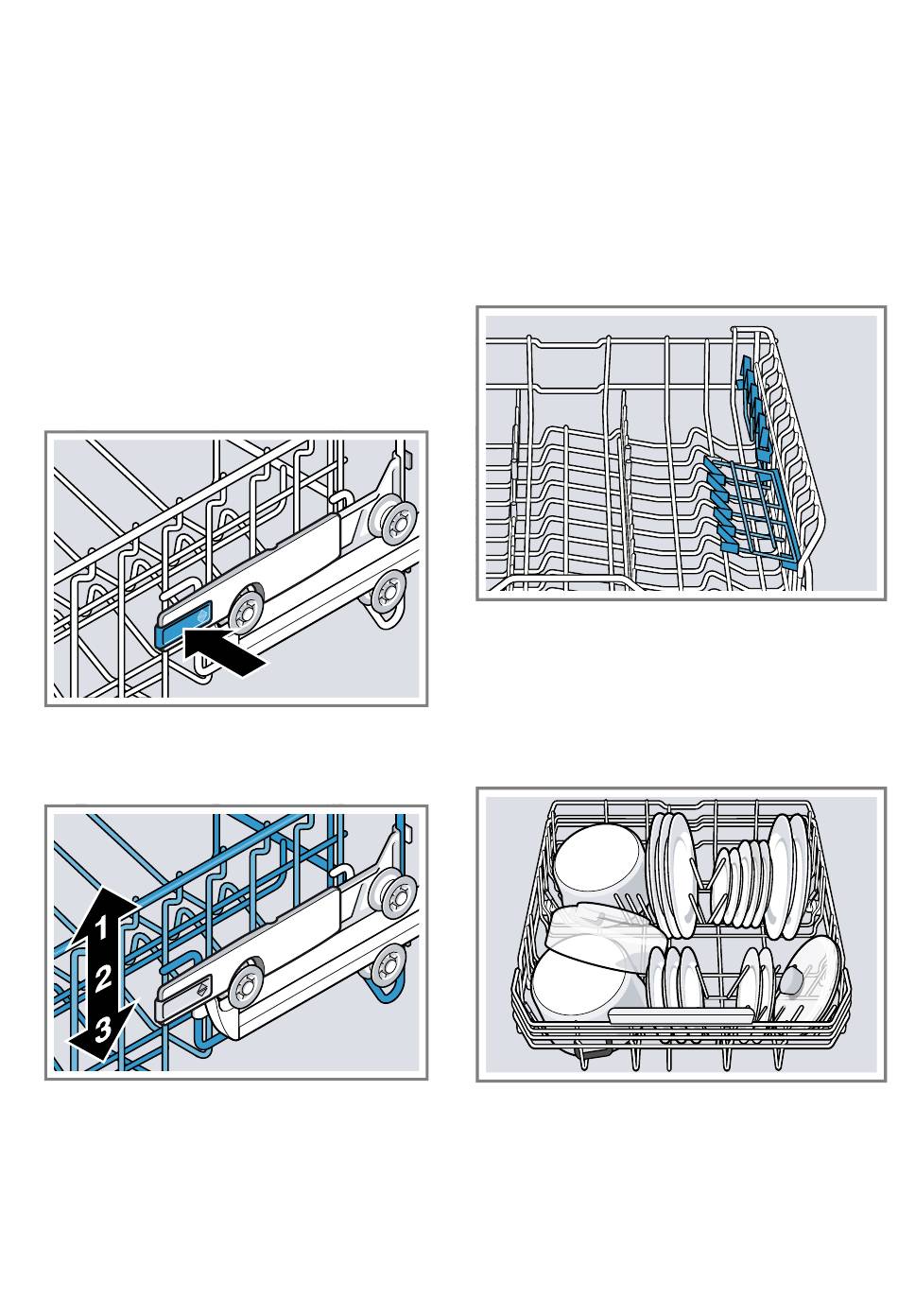 1
2
3