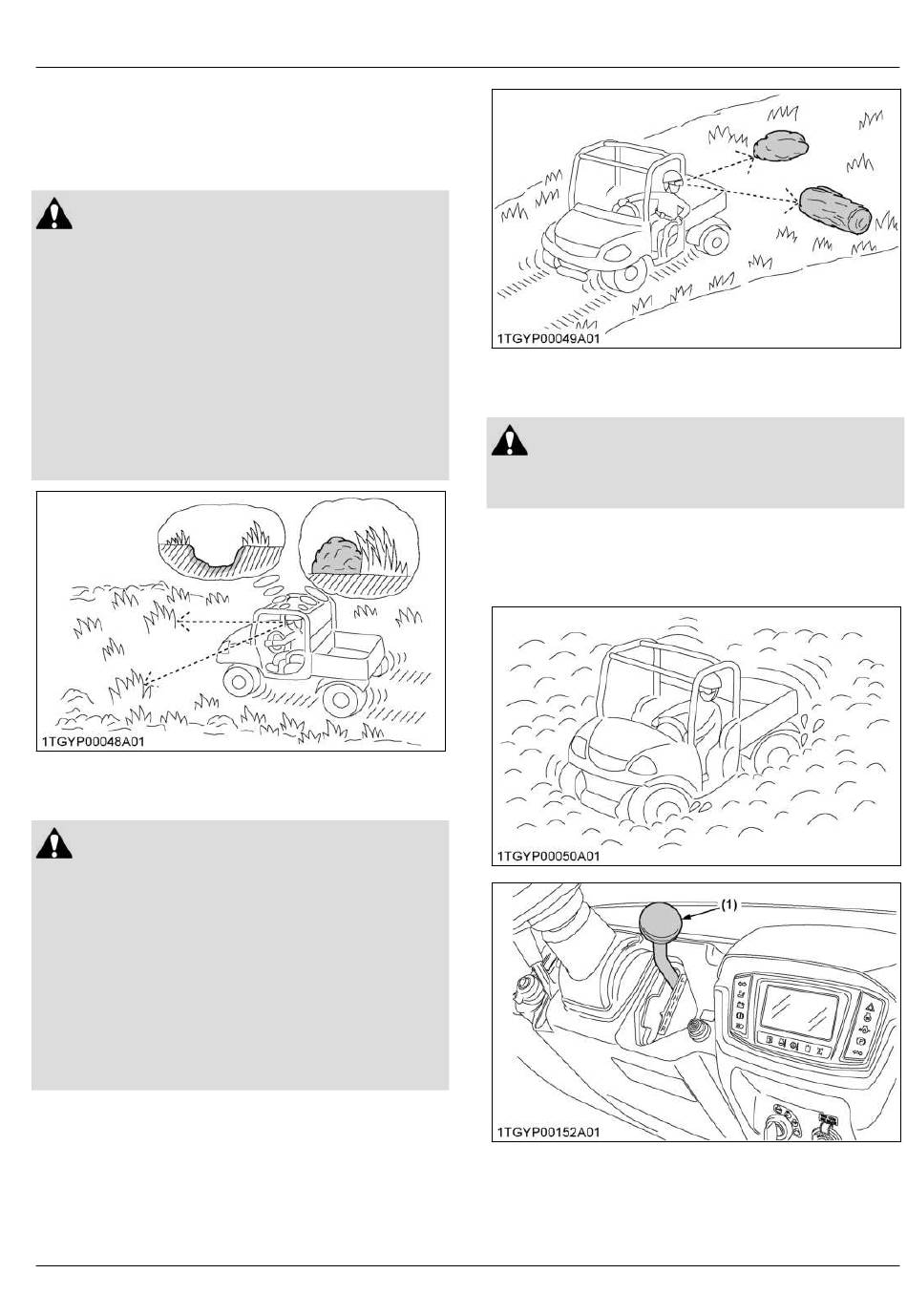 1TGYP00048A01

1TGYP00049A01

1TGYP00050A01

(1)

1TGYP00152A01