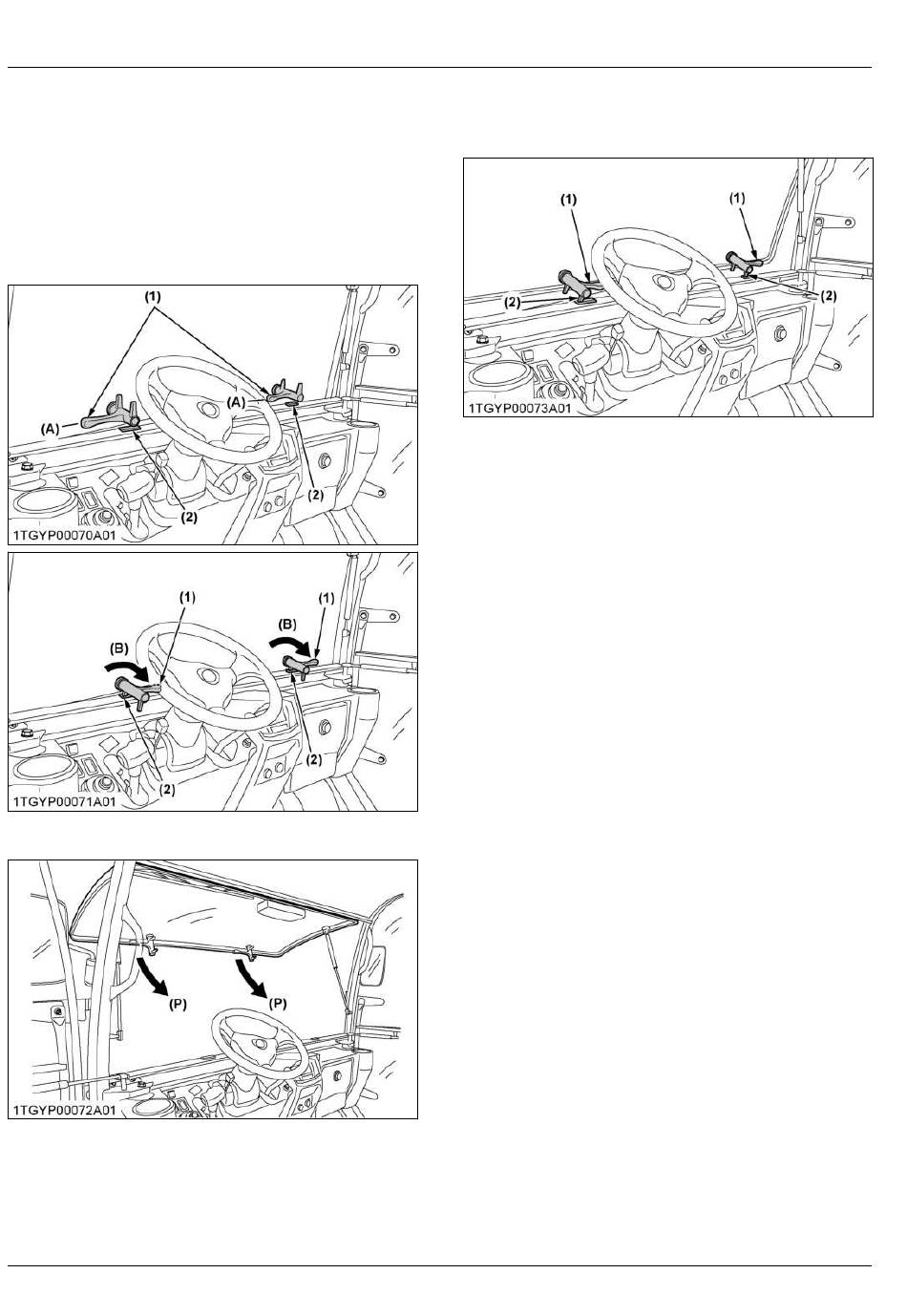 (1)
(A)
(A)
(2)
(2)
1TGYP00070A01

(1)
(B)
(B)
(1)
(2)
(2)
1TGYP00071A01

(P)
(P)
1TGYP00072A01

(1)
(1)
(2)
(2)
1TGYP00073A01