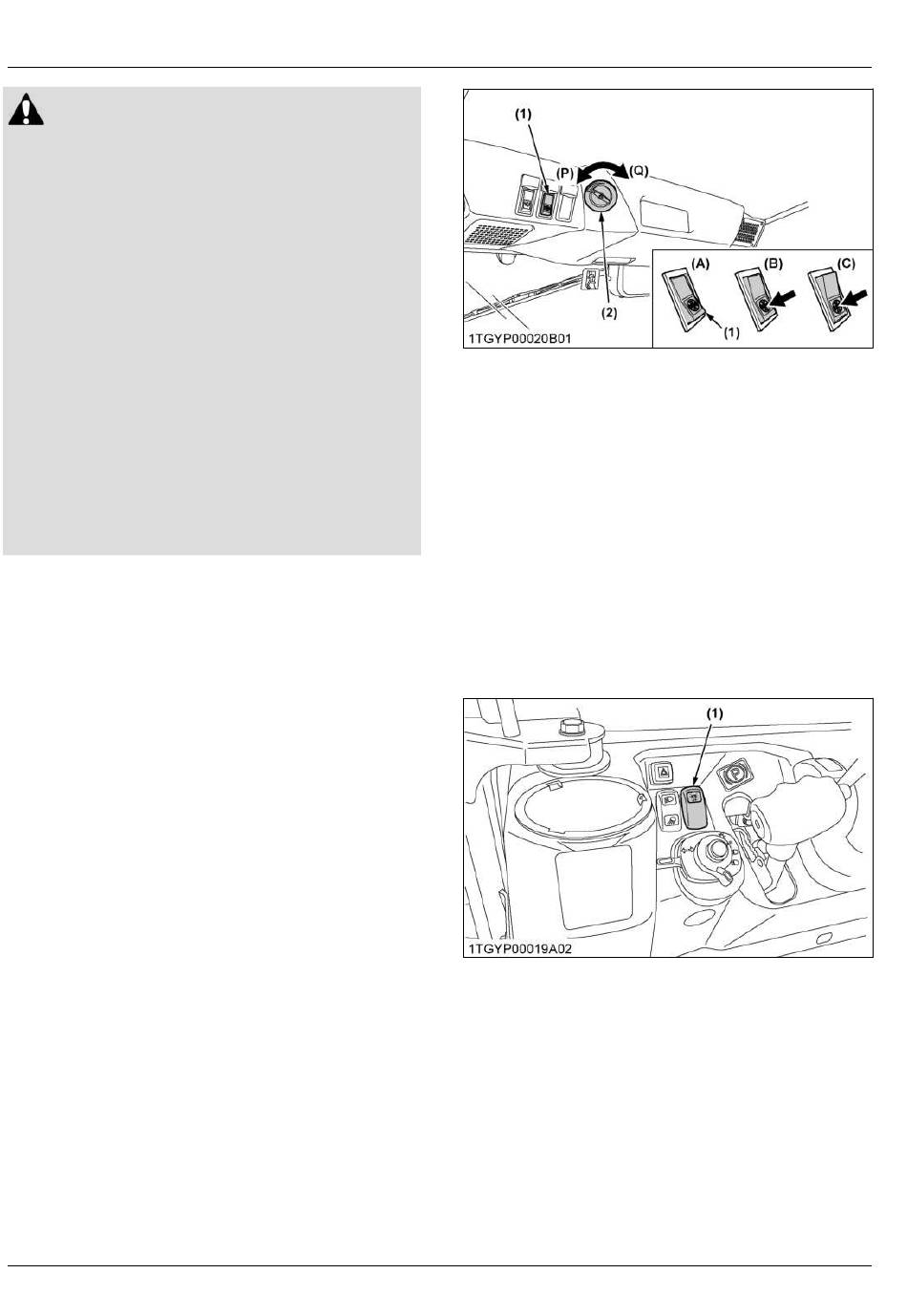 (1)
(P)
(Q)
(2)
(A)
(B)
(C)
(1)
1TGYP00020B01

(1)
1TGYP00019A02