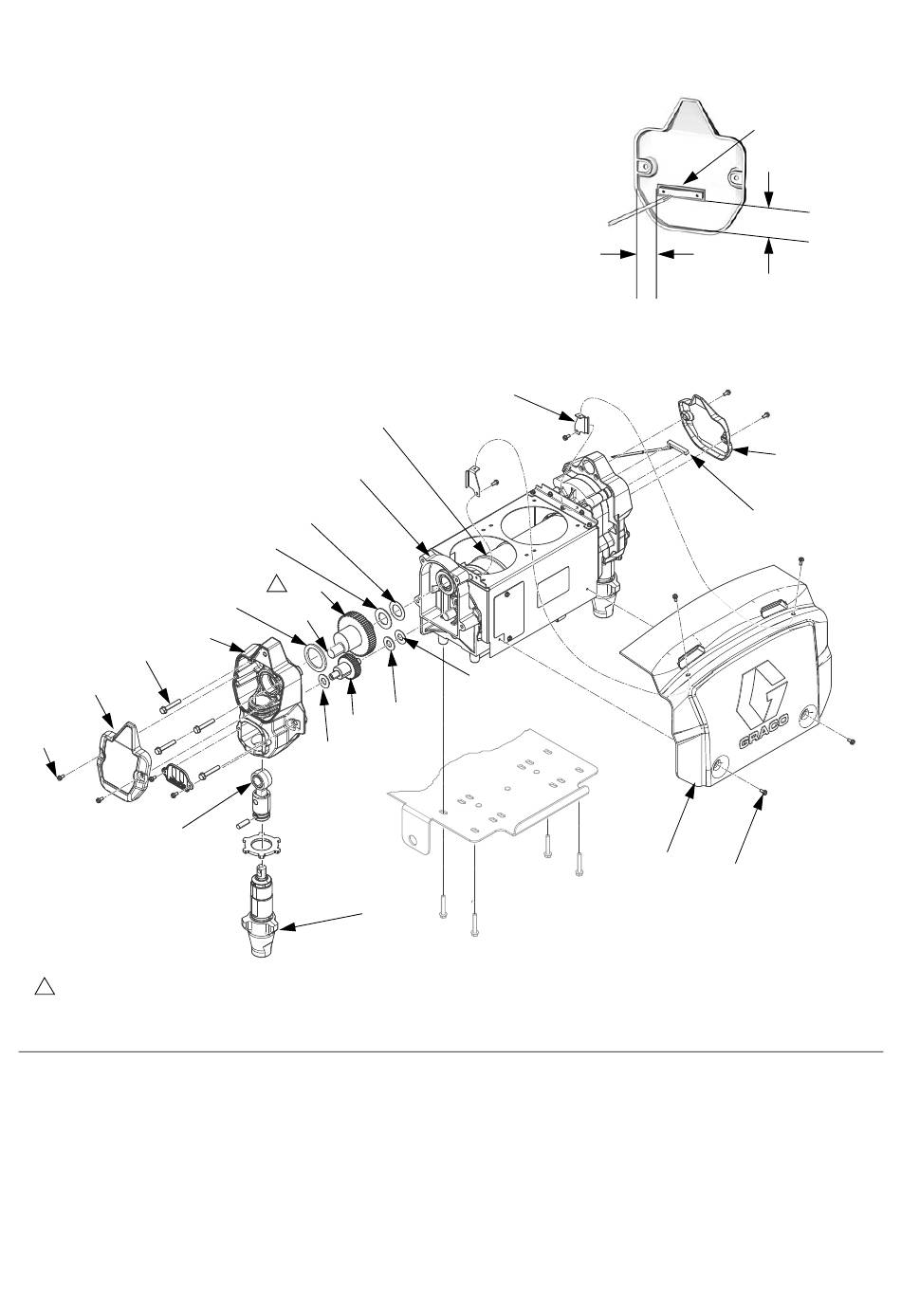 GRACO