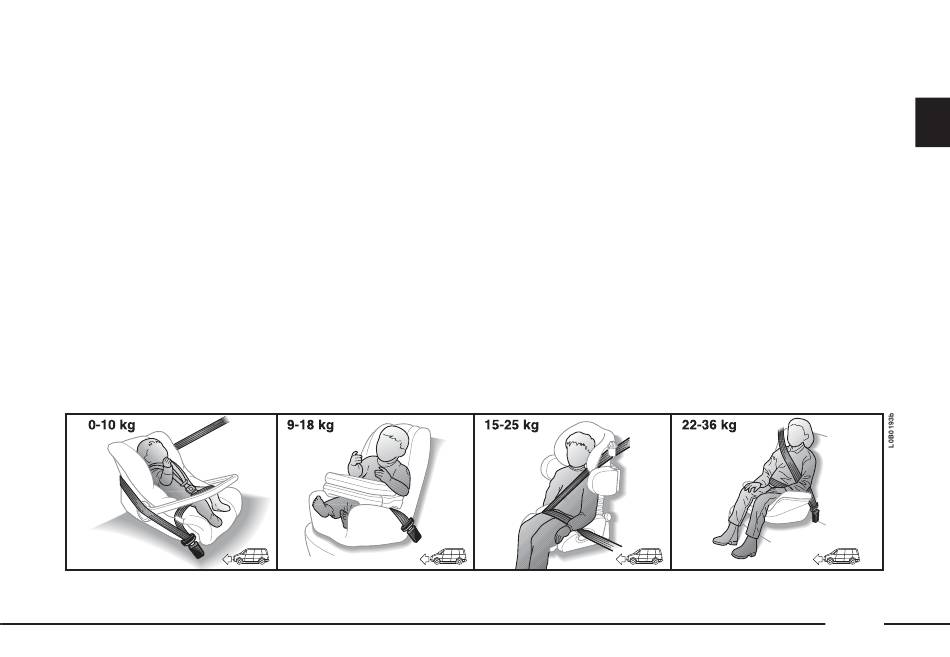 0-10 kg

9-18 kg

15-25 kg

22-36 kg

L0B0193b